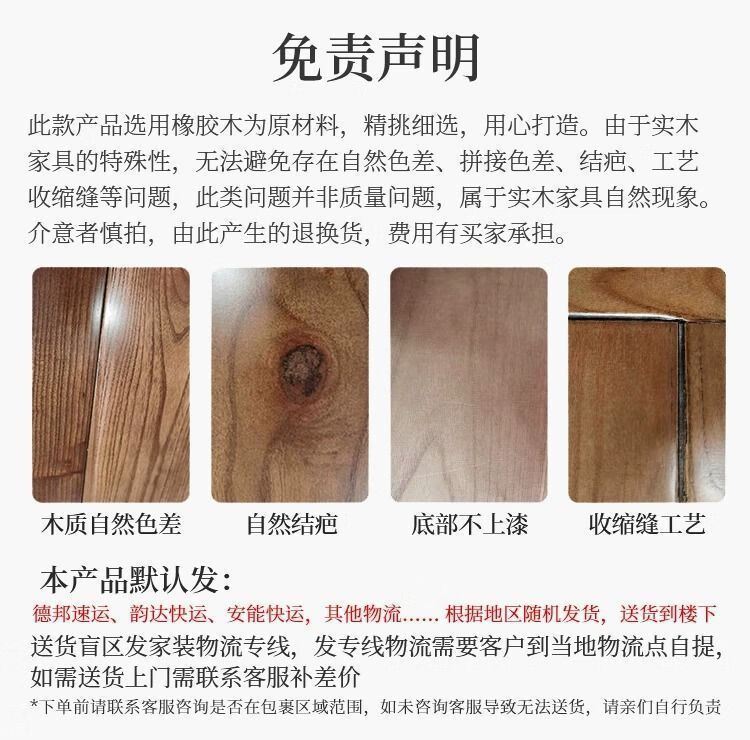 免责声明

此款产品选用橡胶木为原材料，精挑细选，用心打造。由于实木家具的特殊性，无法避免存在自然色差、拼接色差、结疤、工艺收缩缝等问题，此类问题并非质量问题，属于实木家具自然现象。介意者慎拍，由此产生的退换货，费用有买家承担。

木质自然色差

自然结疤

底部不上漆

收缩缝工艺

本产品默认发：

德邦速运、韵达快运、安能快运，其他物流...... 根据地区随机发货，送货到楼下

送货盲区发家装物流专线，发专线物流需要客户到当地物流点自提，如需送货上门需联系客服补差价

*下单前请联系客服咨询是否在包裹区域范围，如未咨询客服导致无法送货，请亲们自行负责