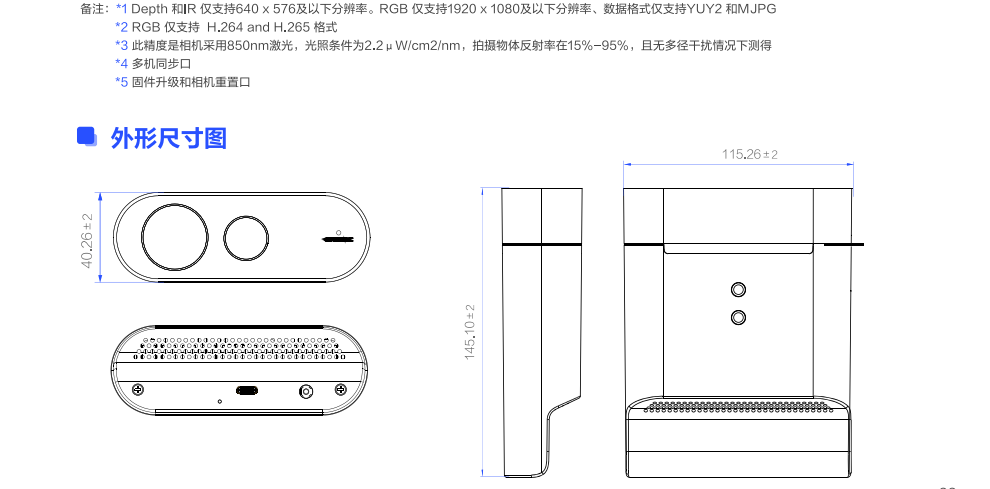 备注：*1 Depth 和IR 仅支持640 x 576及以下分辨率。RGB 仅支持1920 x 1080及以下分辨率、数据格式仅支持YUY2 和MJPG
*2 RGB 仅支持 H.264 and H.265 格式
*3 此精度是相机采用850nm激光，光照条件为2.2μW/cm2/nm，拍摄物体反射率在15%~95%，且无多径干扰情况下测得
*4 多机同步口
*5 固件升级和相机重置口

外形尺寸图

40.26±2

145.10±2

115.26±2