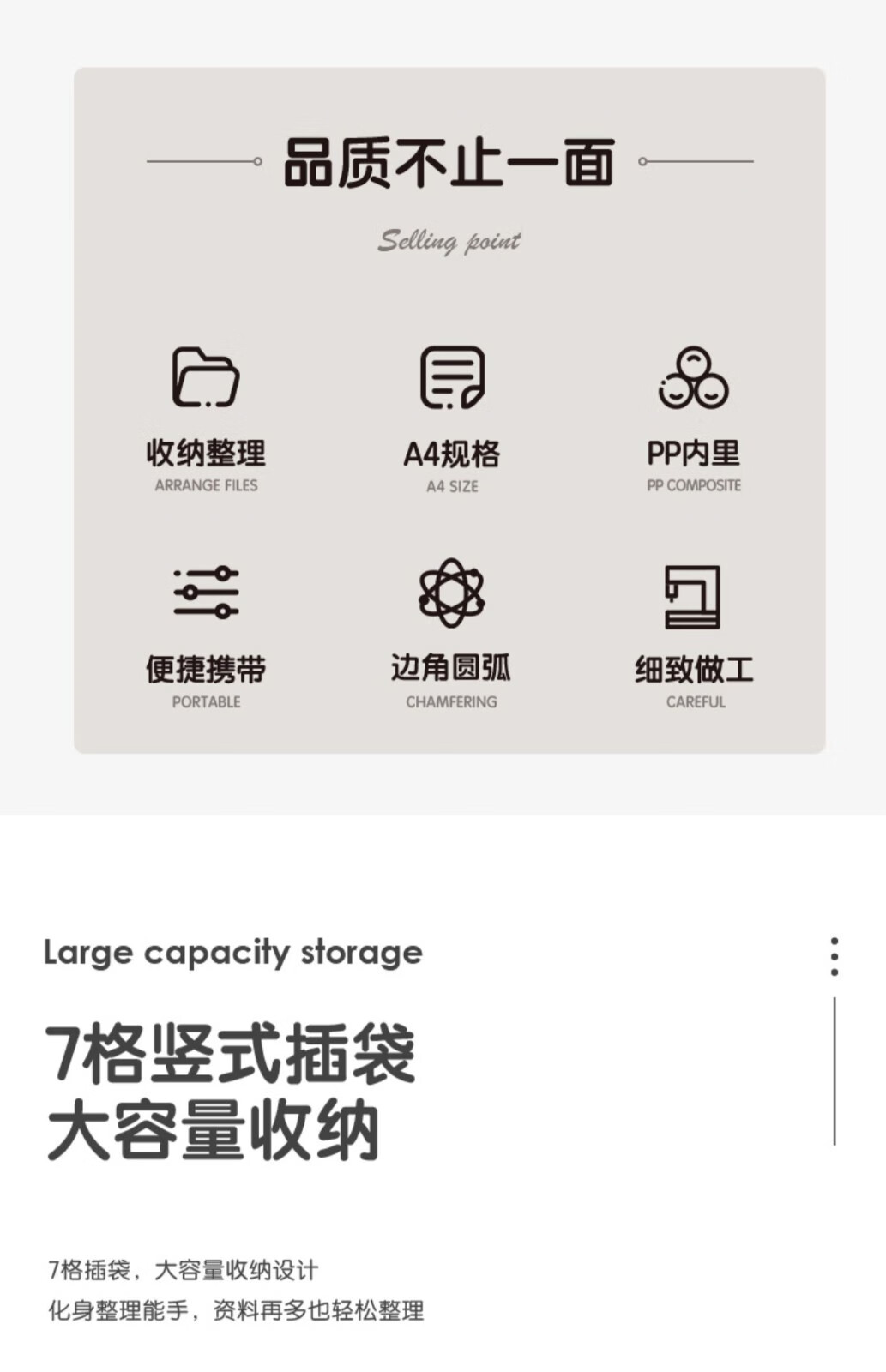 品质不止一面

Selling point

收纳整理
ARRANGE FILES

A4规格
A4 SIZE

PP内里
PP COMPOSITE

便捷携带
PORTABLE

边角圆弧
CHAMFERING

细致做工
CAREFUL

Large capacity storage

7格竖式插袋
大容量收纳

7格插袋，大容量收纳设计
化身整理能手，资料再多也轻松整理