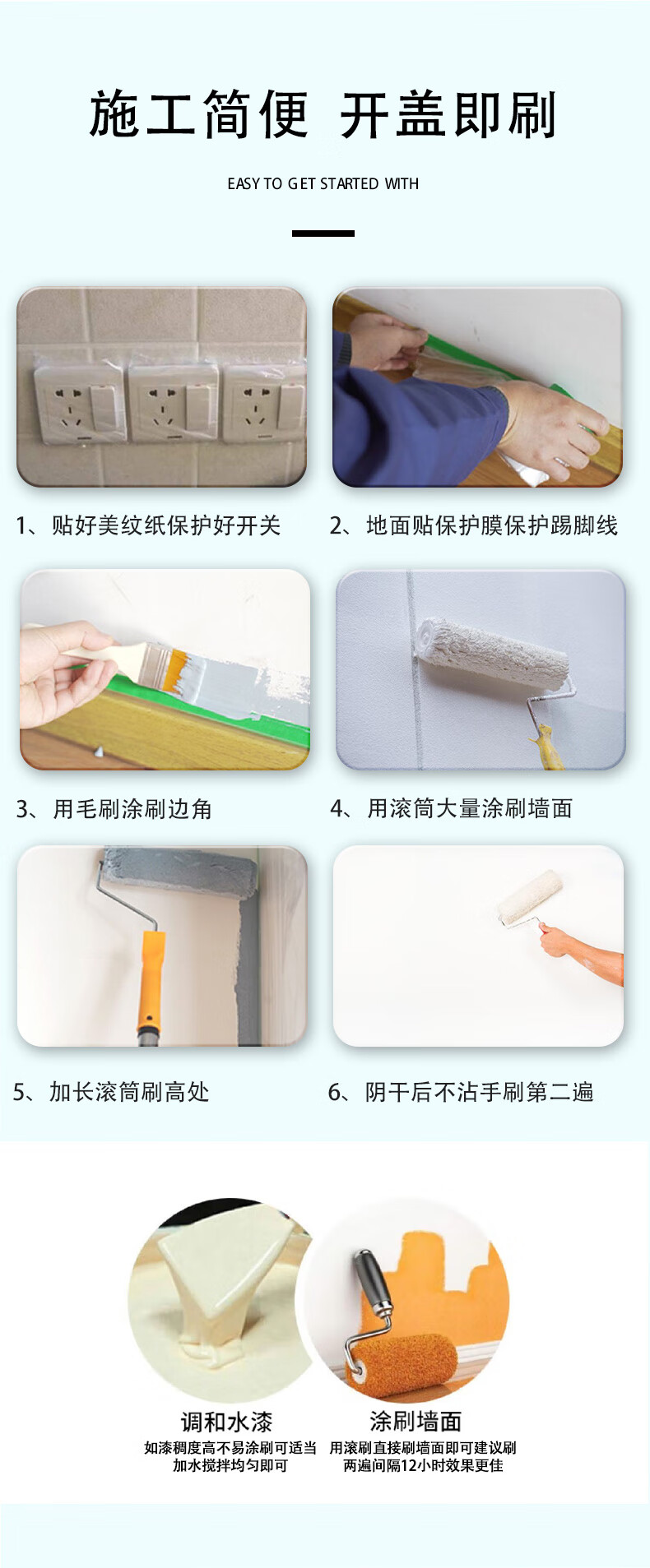 施工简便 开盖即刷

EASY TO GET STARTED WITH

1、贴好美纹纸保护好开关

2、地面贴保护膜保护踢脚线

3、用毛刷涂刷边角

4、用滚筒大量涂刷墙面

5、加长滚筒刷高处

6、阴干后不沾手刷第二遍

调和水漆
如漆稠度高不易涂刷可适当加水搅拌均匀即可

涂刷墙面
用滚刷直接刷墙面即可建议刷两遍间隔12小时效果更佳