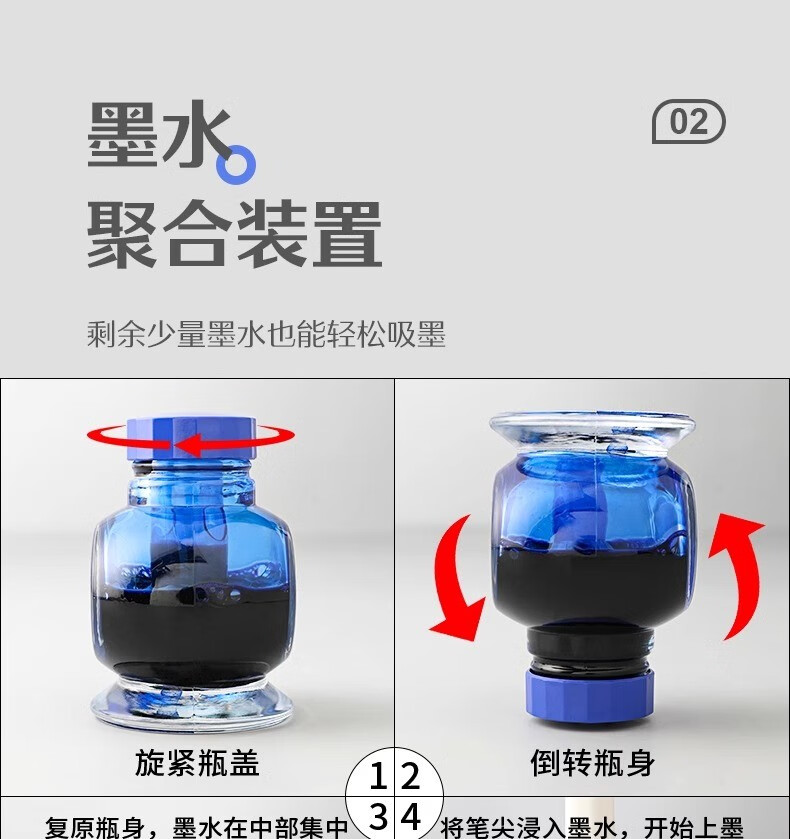 墨水
聚合装置

02

剩余少量墨水也能轻松吸墨

旋紧瓶盖

倒转瓶身

1 2
3 4

复原瓶身，墨水在中部集中

将笔尖浸入墨水，开始上墨