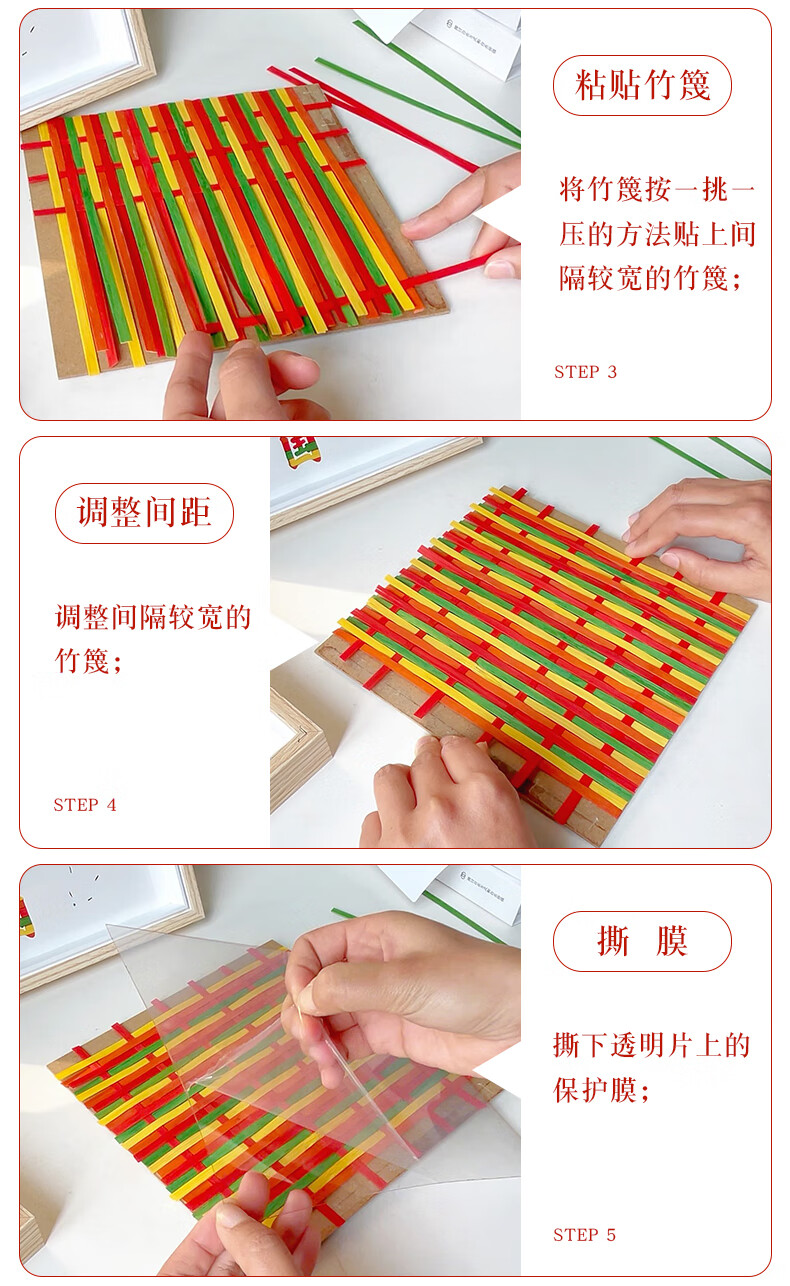 粘贴竹篾

将竹篾按一挑一压的方法贴上间隔较宽的竹篾；

STEP 3

调整间距

调整间隔较宽的竹篾；

STEP 4

撕 膜

撕下透明片上的保护膜；

STEP 5