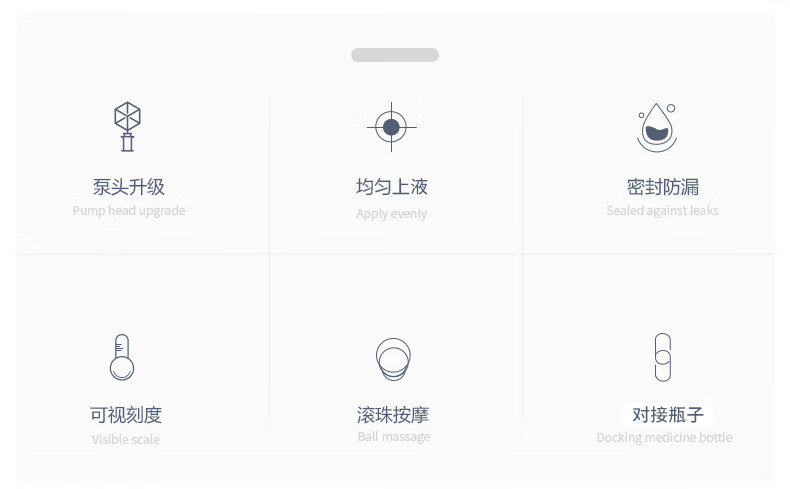 泵头升级
Pump head upgrade

均匀上液
Apply evenly

密封防漏
Sealed against leaks

可视刻度
Visible scale

滚珠按摩
Ball massage

对接瓶子
Docking medicine bottle