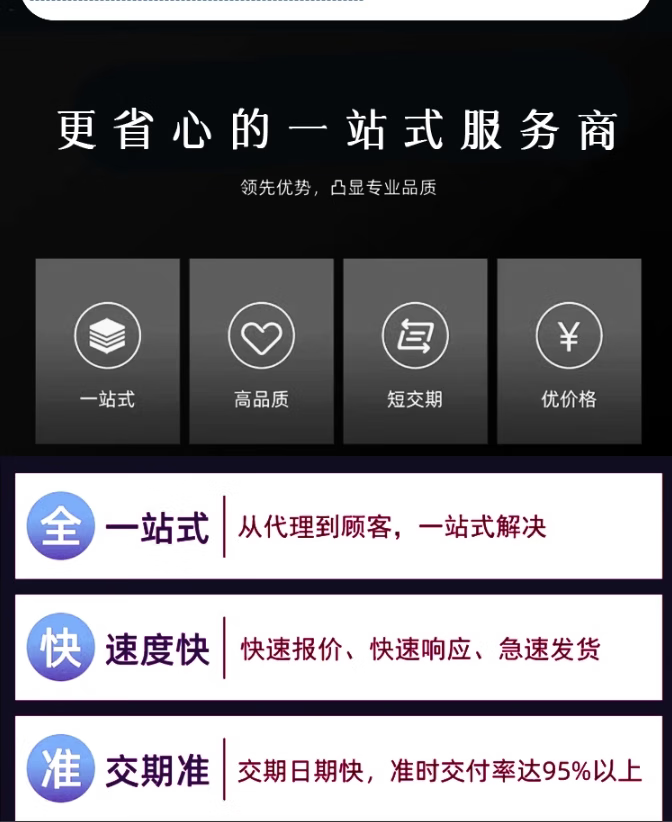 更省心的一站式服务商

领先优势，凸显专业品质

一站式

高品质

短交期

优价格

全 一站式 从代理到顾客，一站式解决

快 速度快 快速报价、快速响应、急速发货

准 交期准 交期日期快，准时交付率达95%以上