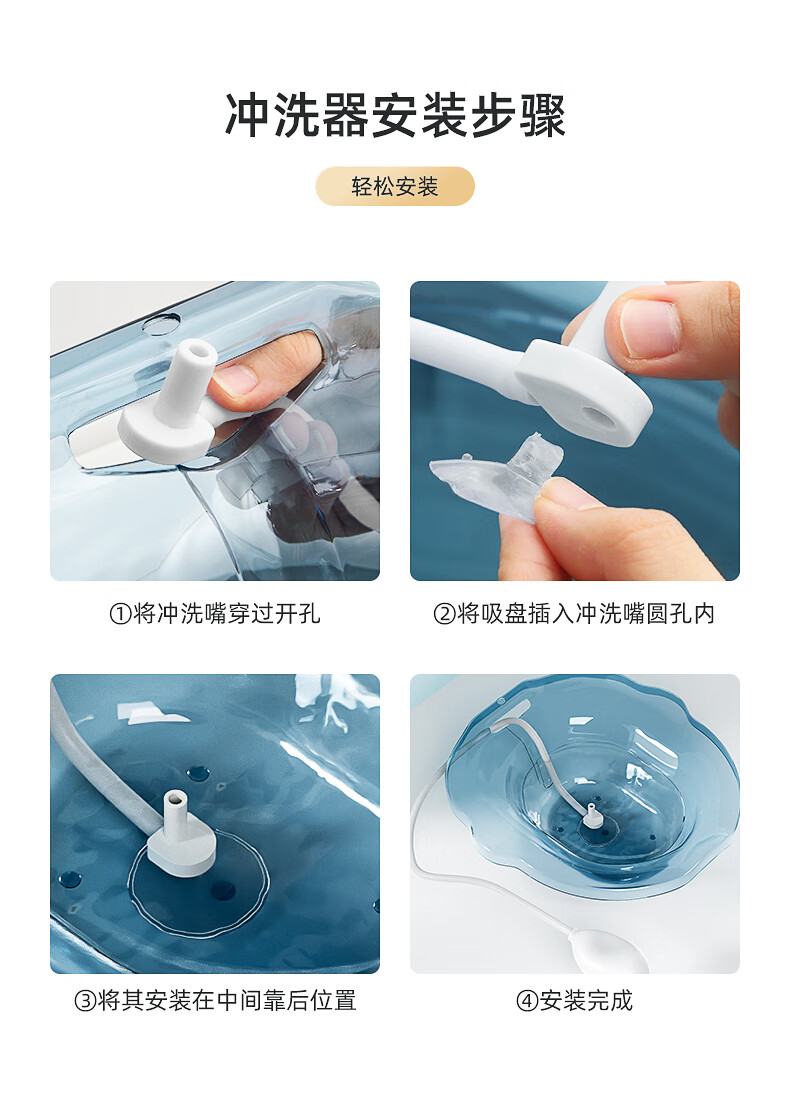 冲洗器安装步骤

轻松安装

①将冲洗嘴穿过开孔

②将吸盘插入冲洗嘴圆孔内

③将其安装在中间靠后位置

④安装完成