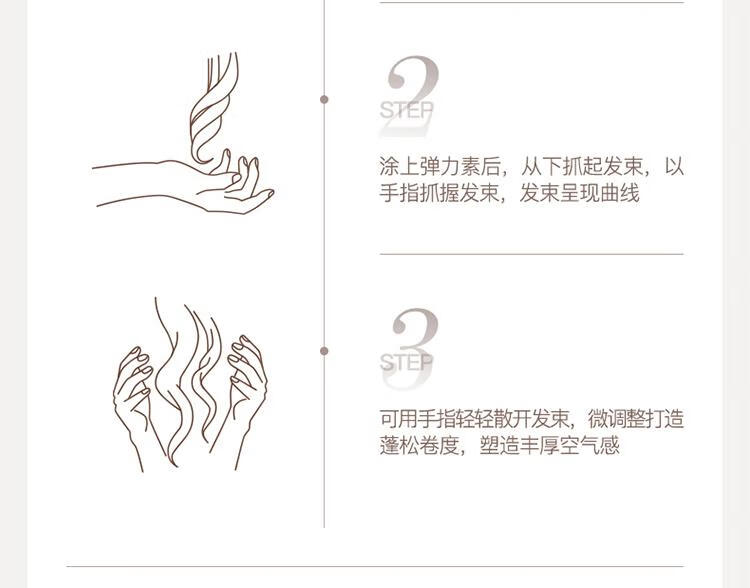 2
STEP

涂上弹力素后，从下抓起发束，以手指抓握发束，发束呈现曲线

3
STEP

可用手指轻轻散开发束，微调整打造蓬松卷度，塑造丰厚空气感