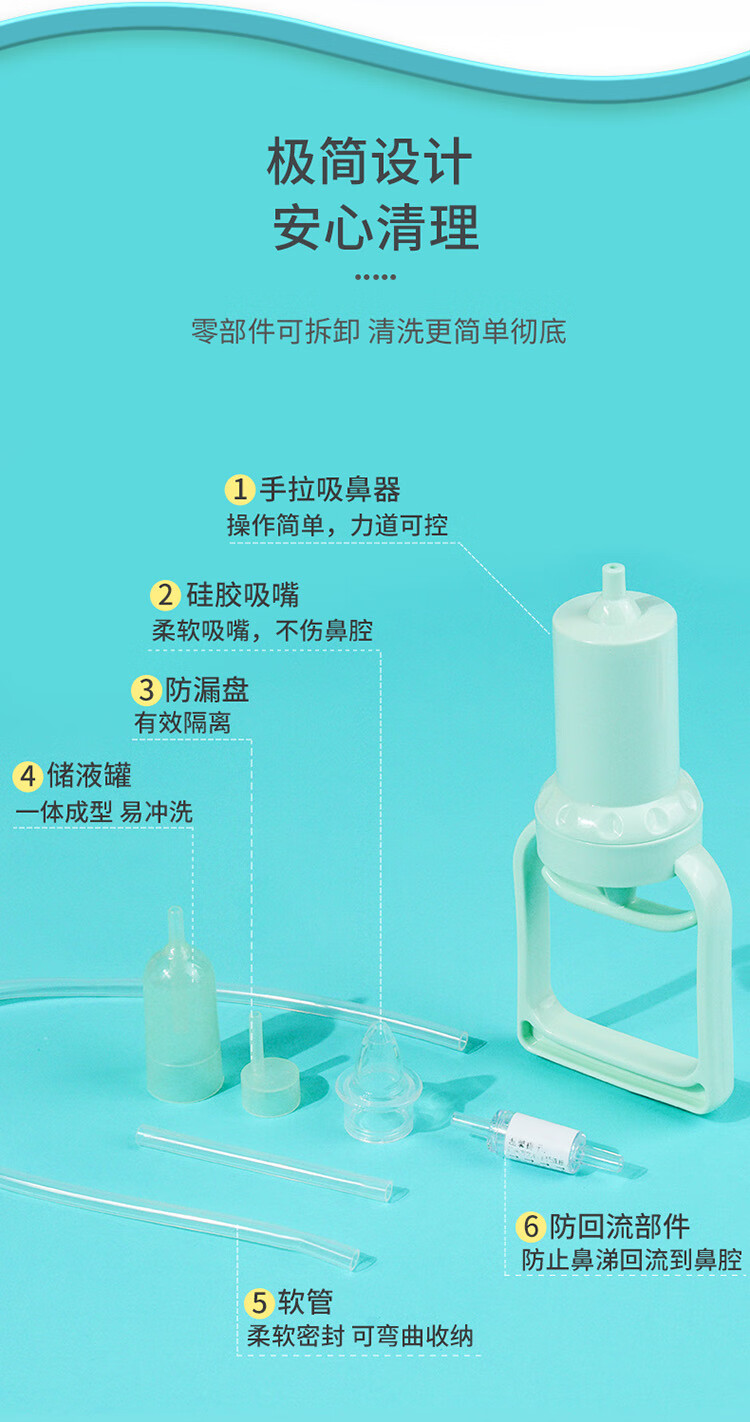 极简设计
安心清理

零部件可拆卸 清洗更简单彻底

1 手拉吸鼻器
操作简单，力道可控

2 硅胶吸嘴
柔软吸嘴，不伤鼻腔

3 防漏盘
有效隔离

4 储液罐
一体成型 易冲洗

6 防回流部件
防止鼻涕回流到鼻腔

5 软管
柔软密封 可弯曲收纳