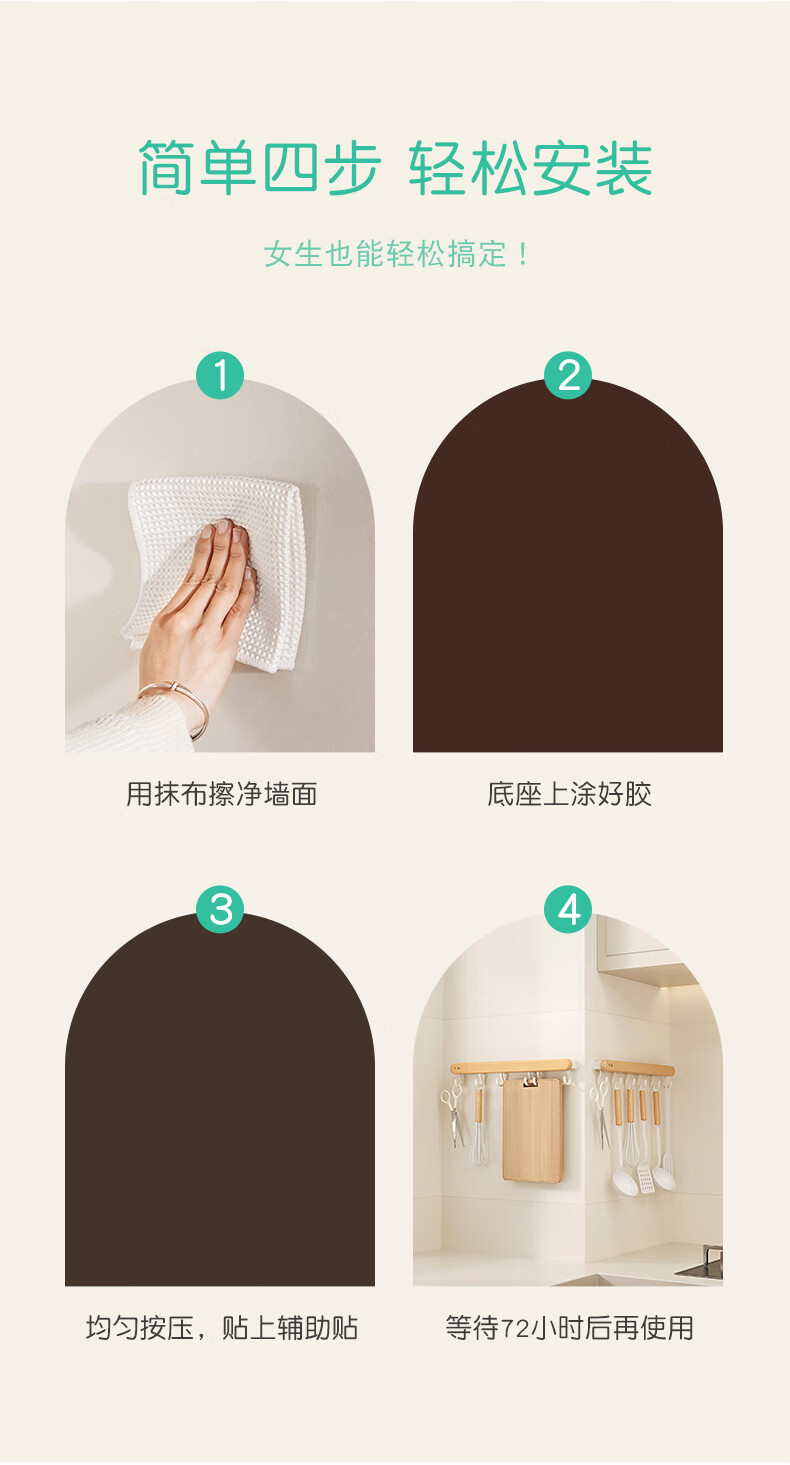 简单四步 轻松安装

女生也能轻松搞定！

1

用抹布擦净墙面

2

底座上涂好胶

3

均匀按压，贴上辅助贴

4

等待72小时后再使用