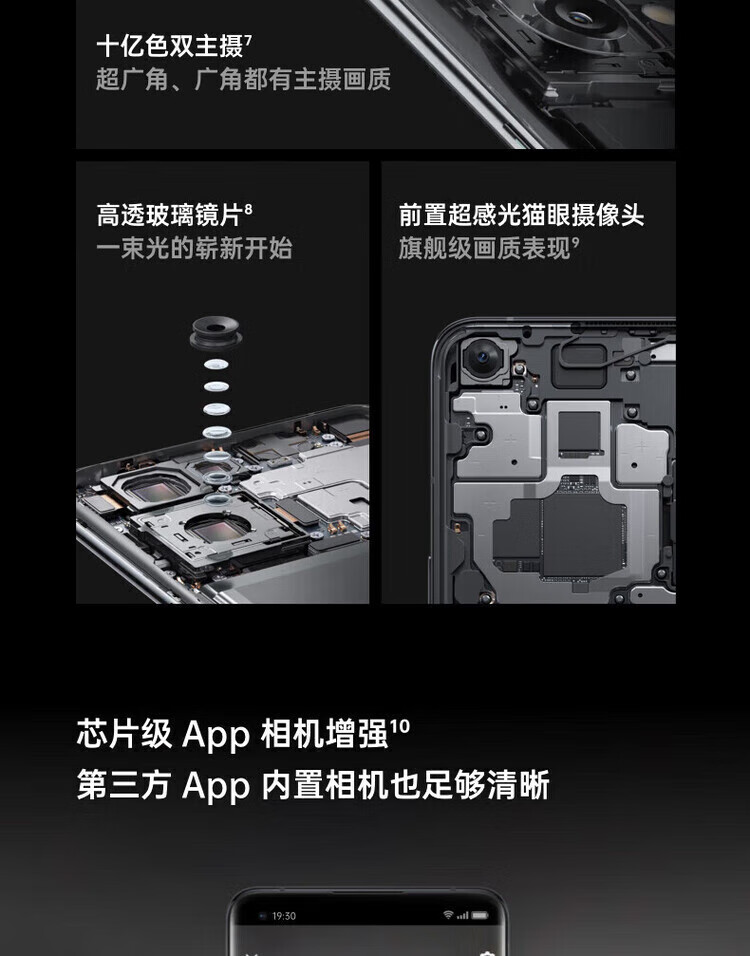 十亿色双主摄$^7$
超广角、广角都有主摄画质

高透玻璃镜片$^8$
一束光的崭新开始

前置超感光猫眼摄像头
旗舰级画质表现$^9$

芯片级 App 相机增强$^{10}$
第三方 App 内置相机也足够清晰

19:30