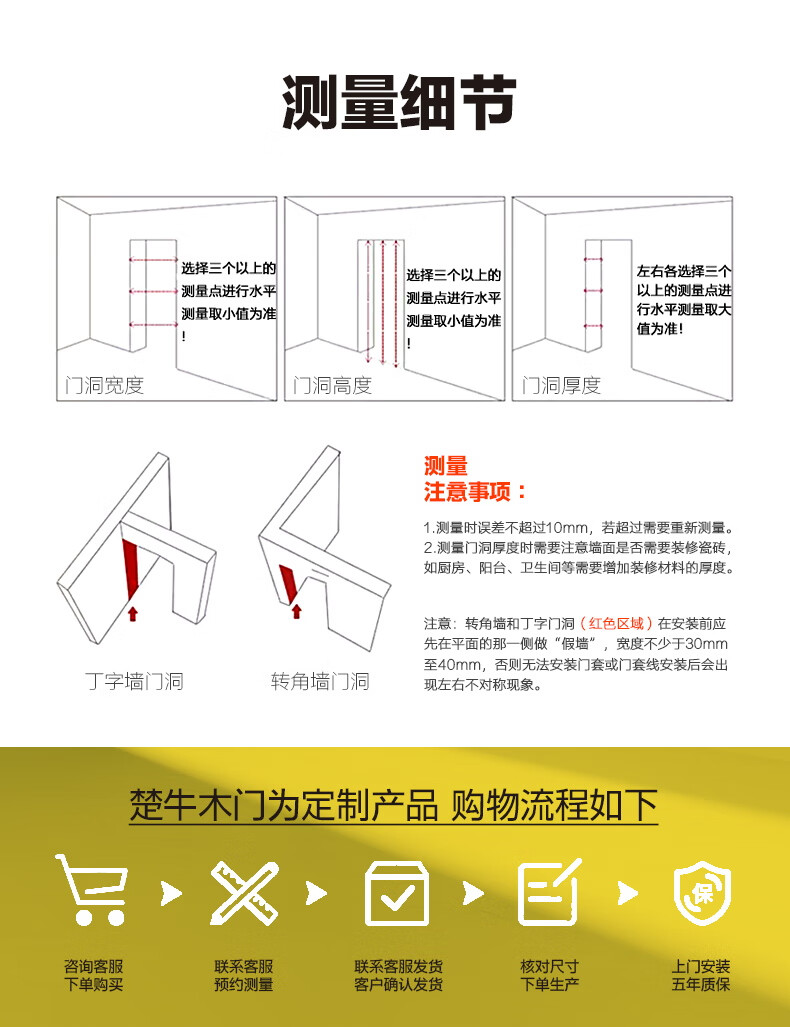 测量细节

选择三个以上的测量点进行水平测量取小值为准!

门洞宽度

选择三个以上的测量点进行水平测量取小值为准!

门洞高度

左右各选择三个以上的测量点进行水平测量取大值为准!

门洞厚度

丁字墙门洞

转角墙门洞

测量
注意事项:

1.测量时误差不超过10mm，若超过需要重新测量。
2.测量门洞厚度时需要注意墙面是否需要装修瓷砖，如厨房、阳台、卫生间等需要增加装修材料的厚度。

注意：转角墙和丁字门洞（红色区域）在安装前应先在平面的那一侧做“假墙”，宽度不少于30mm至40mm，否则无法安装门套或门套线安装后会出现左右不对称现象。

楚牛木门为定制产品 购物流程如下

保

咨询客服
下单购买

联系客服
预约测量

联系客服发货
客户确认发货

核对尺寸
下单生产

上门安装
五年质保