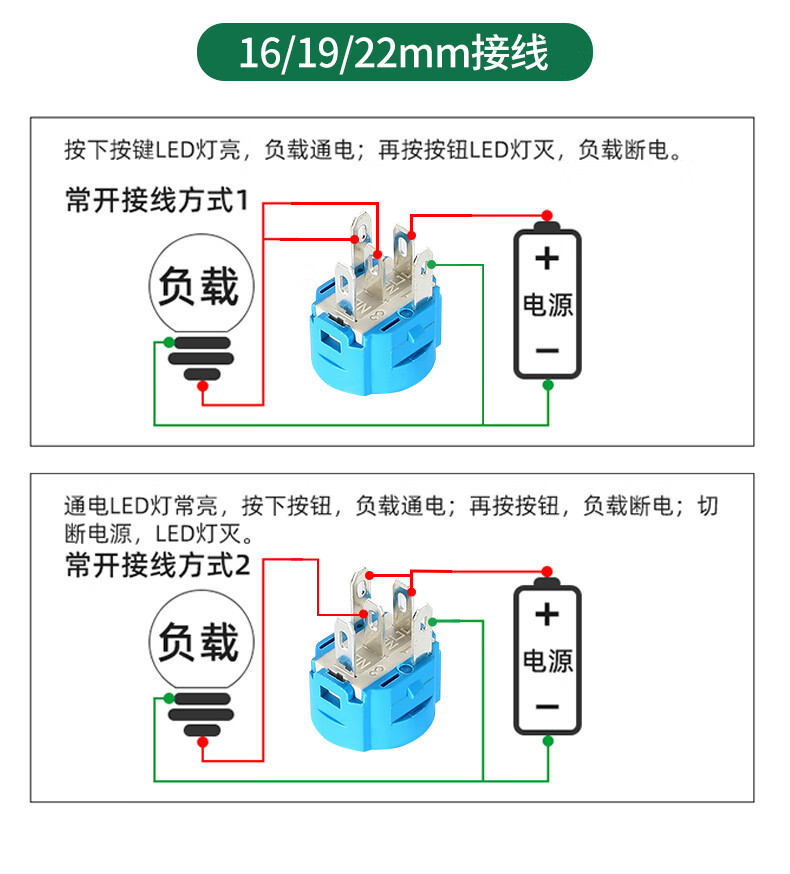 16/19/22mm接线

按下按键LED灯亮，负载通电；再按按钮LED灯灭，负载断电。

常开接线方式1

负载

+
电源
−

通电LED灯常亮，按下按钮，负载通电；再按按钮，负载断电；切断电源，LED灯灭。

常开接线方式2

负载

+
电源
−