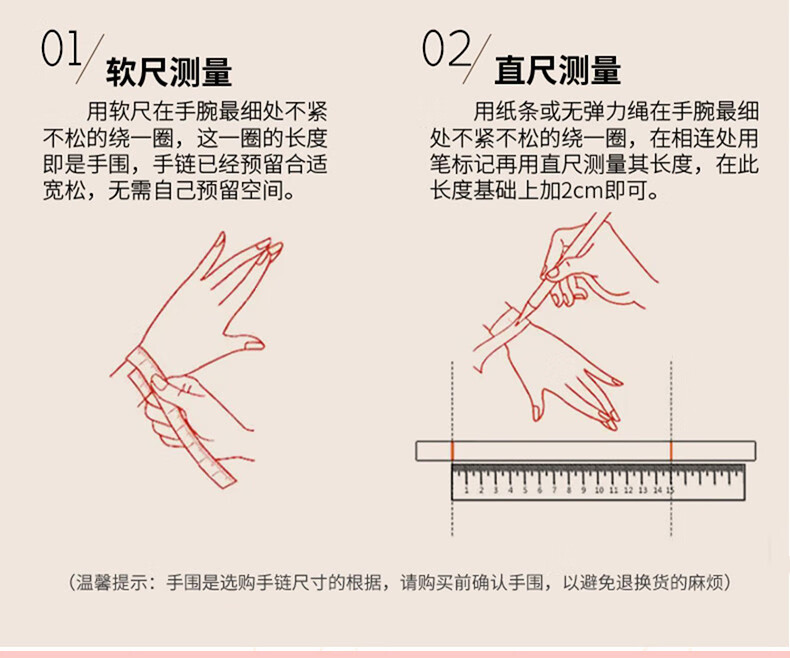 01/ 软尺测量

用软尺在手腕最细处不紧不松的绕一圈，这一圈的长度即是手围，手链已经预留合适宽松，无需自己预留空间。

02/ 直尺测量

用纸条或无弹力绳在手腕最细处不紧不松的绕一圈，在相连处用笔标记再用直尺测量其长度，在此长度基础上加2cm即可。

1 2 3 4 5 6 7 8 9 10 11 12 13 14 15

（温馨提示：手围是选购手链尺寸的根据，请购买前确认手围，以避免退换货的麻烦）