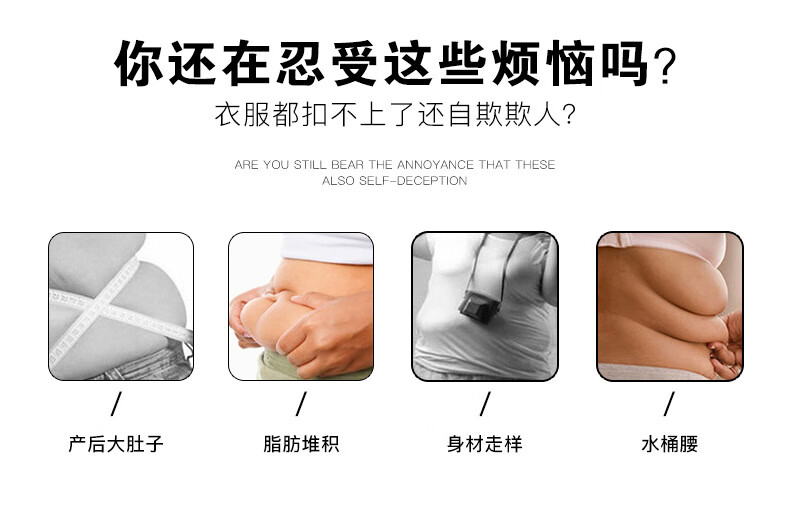 你还在忍受这些烦恼吗？
衣服都扣不上了还自欺欺人？

ARE YOU STILL BEAR THE ANNOYANCE THAT THESE ALSO SELF-DECEPTION

/
产后大肚子

/
脂肪堆积

/
身材走样

/
水桶腰