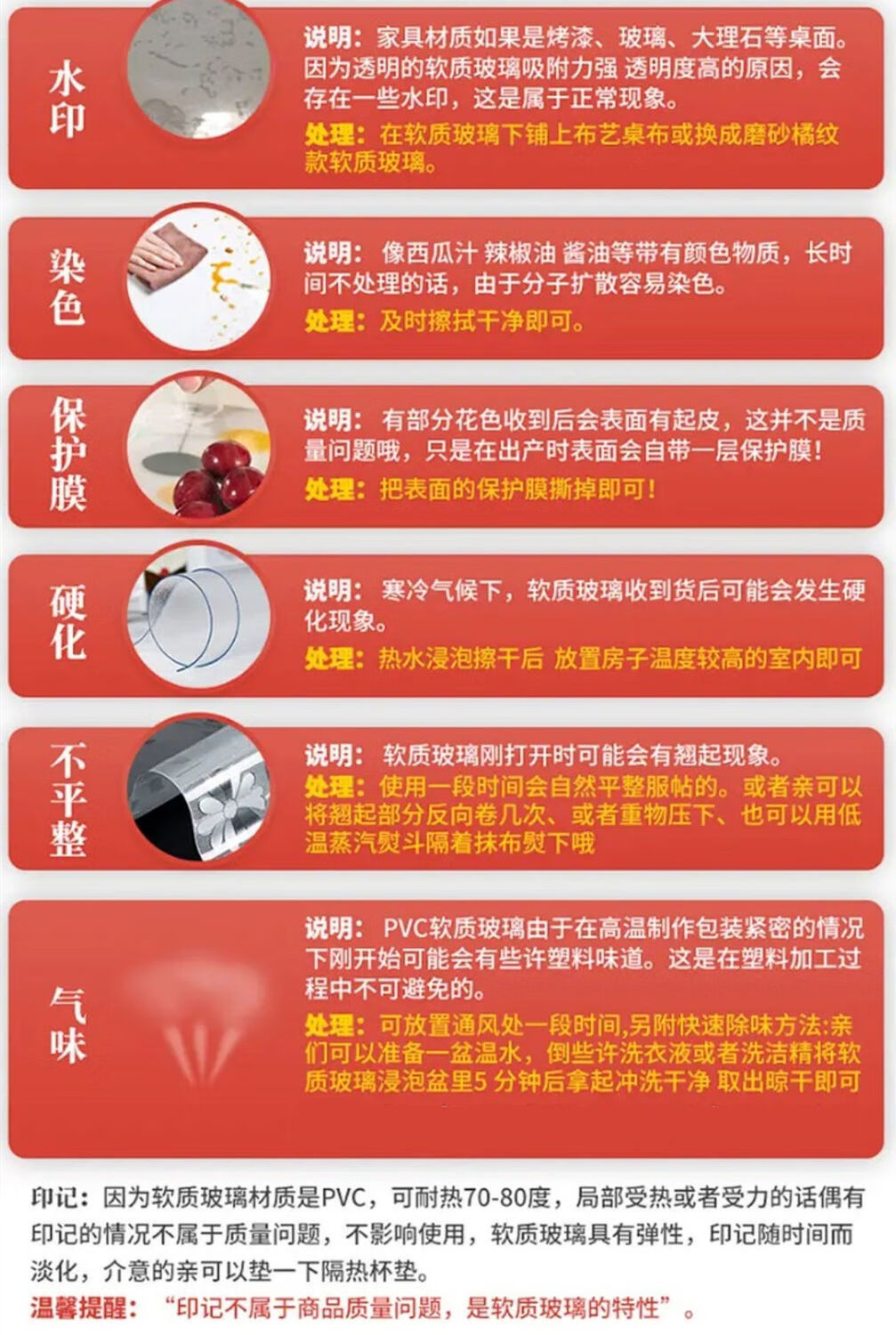 水印

说明：家具材质如果是烤漆、玻璃、大理石等桌面。因为透明的软质玻璃吸附力强 透明度高的原因，会存在一些水印，这是属于正常现象。
处理：在软质玻璃下铺上布艺桌布或换成磨砂橘纹款软质玻璃。

染色

说明：像西瓜汁 辣椒油 酱油等带有颜色物质，长时间不处理的话，由于分子扩散容易染色。
处理：及时擦拭干净即可。

保护膜

说明：有部分花色收到后会表面有起皮，这并不是质量问题哦，只是在出产时表面会自带一层保护膜！
处理：把表面的保护膜撕掉即可！

硬化

说明：寒冷气候下，软质玻璃收到货后可能会发生硬化现象。
处理：热水浸泡擦干后 放置房子温度较高的室内即可

不平整

说明：软质玻璃刚打开时可能会有翘起现象。
处理：使用一段时间会自然平整服帖的。或者亲可以将翘起部分反向卷几次、或者重物压下、也可以用低温蒸汽熨斗隔着抹布熨下哦

气味

说明：PVC软质玻璃由于在高温制作包装紧密的情况下刚开始可能会有些许塑料味道。这是在塑料加工过程中不可避免的。
处理：可放置通风处一段时间,另附快速除味方法:亲们可以准备一盆温水，倒些许洗衣液或者洗洁精将软质玻璃浸泡盆里5 分钟后拿起冲洗干净 取出晾干即可

印记：因为软质玻璃材质是PVC，可耐热70-80度，局部受热或者受力的话偶有印记的情况不属于质量问题，不影响使用，软质玻璃具有弹性，印记随时间而淡化，介意的亲可以垫一下隔热杯垫。
温馨提醒：“印记不属于商品质量问题，是软质玻璃的特性”。