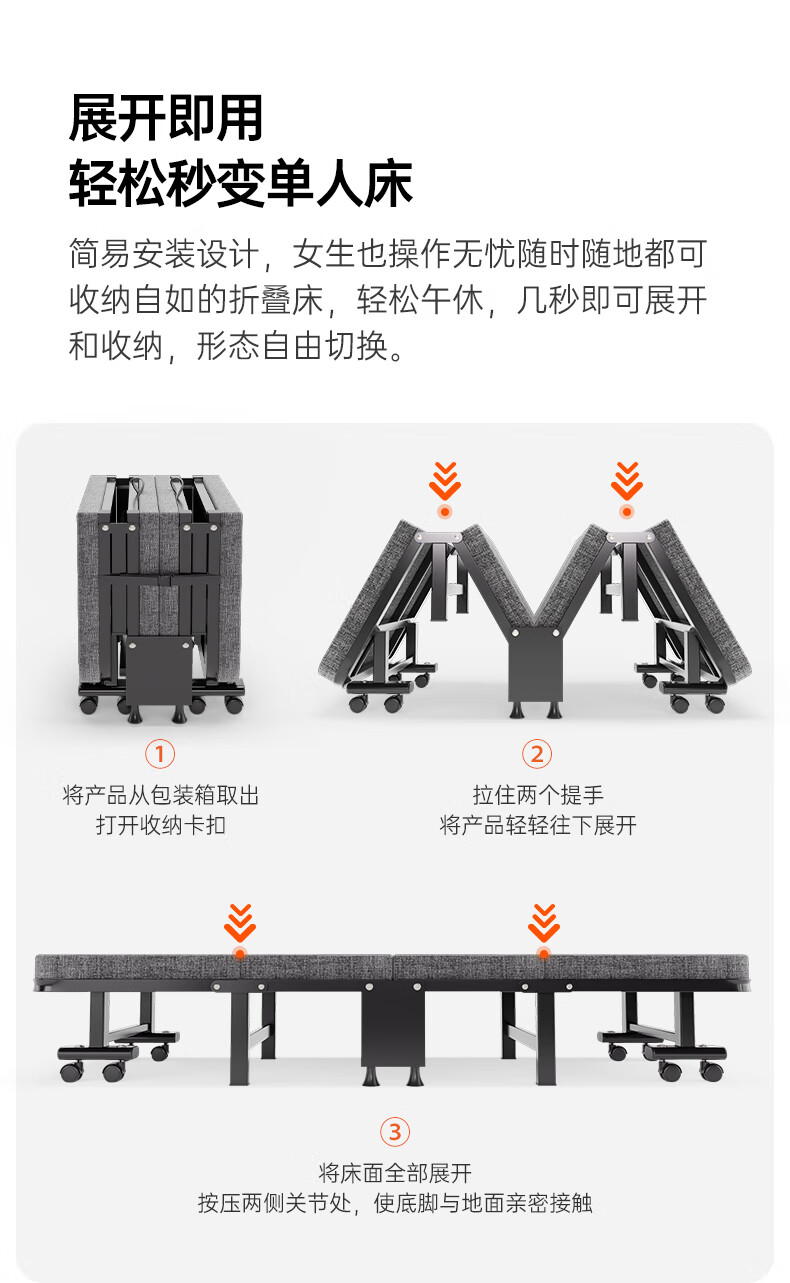 展开即用
轻松秒变单人床

简易安装设计，女生也操作无忧随时随地都可收纳自如的折叠床，轻松午休，几秒即可展开和收纳，形态自由切换。

①
将产品从包装箱取出
打开收纳卡扣

②
拉住两个提手
将产品轻轻往下展开

③
将床面全部展开
按压两侧关节处，使底脚与地面亲密接触