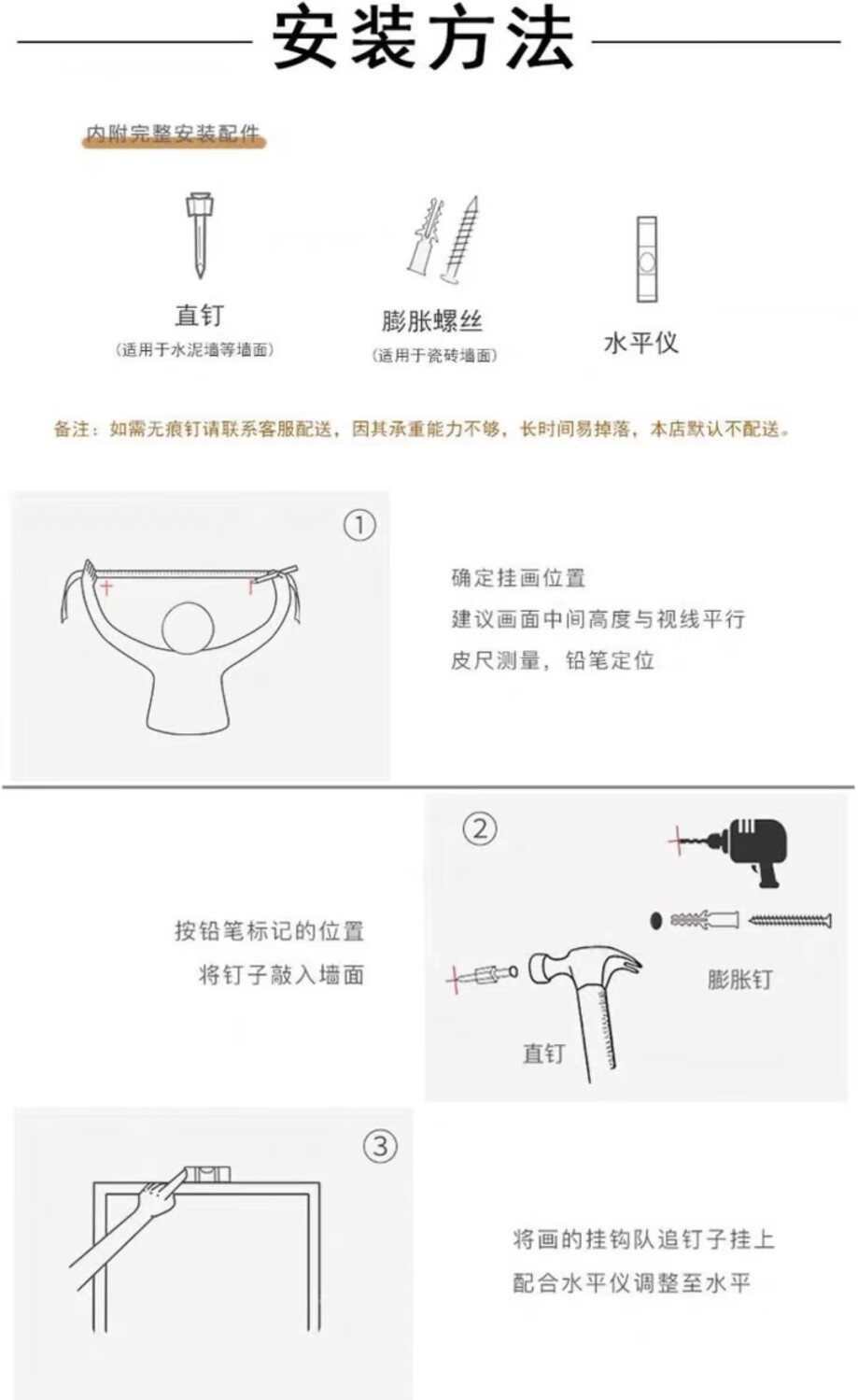 安装方法

内附完整安装配件

直钉
(适用于水泥墙等墙面)

膨胀螺丝
(适用于瓷砖墙面)

水平仪

备注：如需无痕钉请联系客服配送，因其承重能力不够，长时间易掉落，本店默认不配送。

①

确定挂画位置
建议画面中间高度与视线平行
皮尺测量，铅笔定位

②

按铅笔标记的位置
将钉子敲入墙面

膨胀钉

直钉

③

将画的挂钩队追钉子挂上
配合水平仪调整至水平