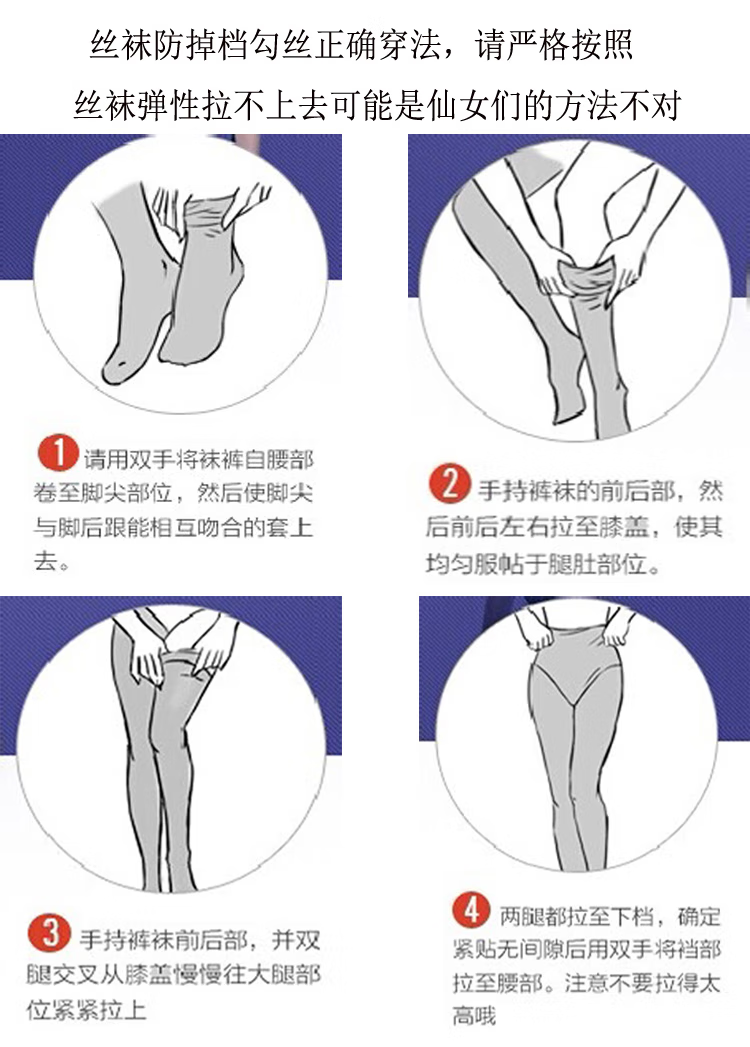 丝袜防掉档勾丝正确穿法，请严格按照

丝袜弹性拉不上去可能是仙女们的方法不对

1 请用双手将袜裤自腰部卷至脚尖部位，然后使脚尖与脚后跟能相互吻合的套上去。

2 手持裤袜的前后部，然后前后左右拉至膝盖，使其均匀服帖于腿肚部位。

3 手持裤袜前后部，并双腿交叉从膝盖慢慢往大腿部位紧紧拉上

4 两腿都拉至下档，确定紧贴无间隙后用双手将裆部拉至腰部。注意不要拉得太高哦