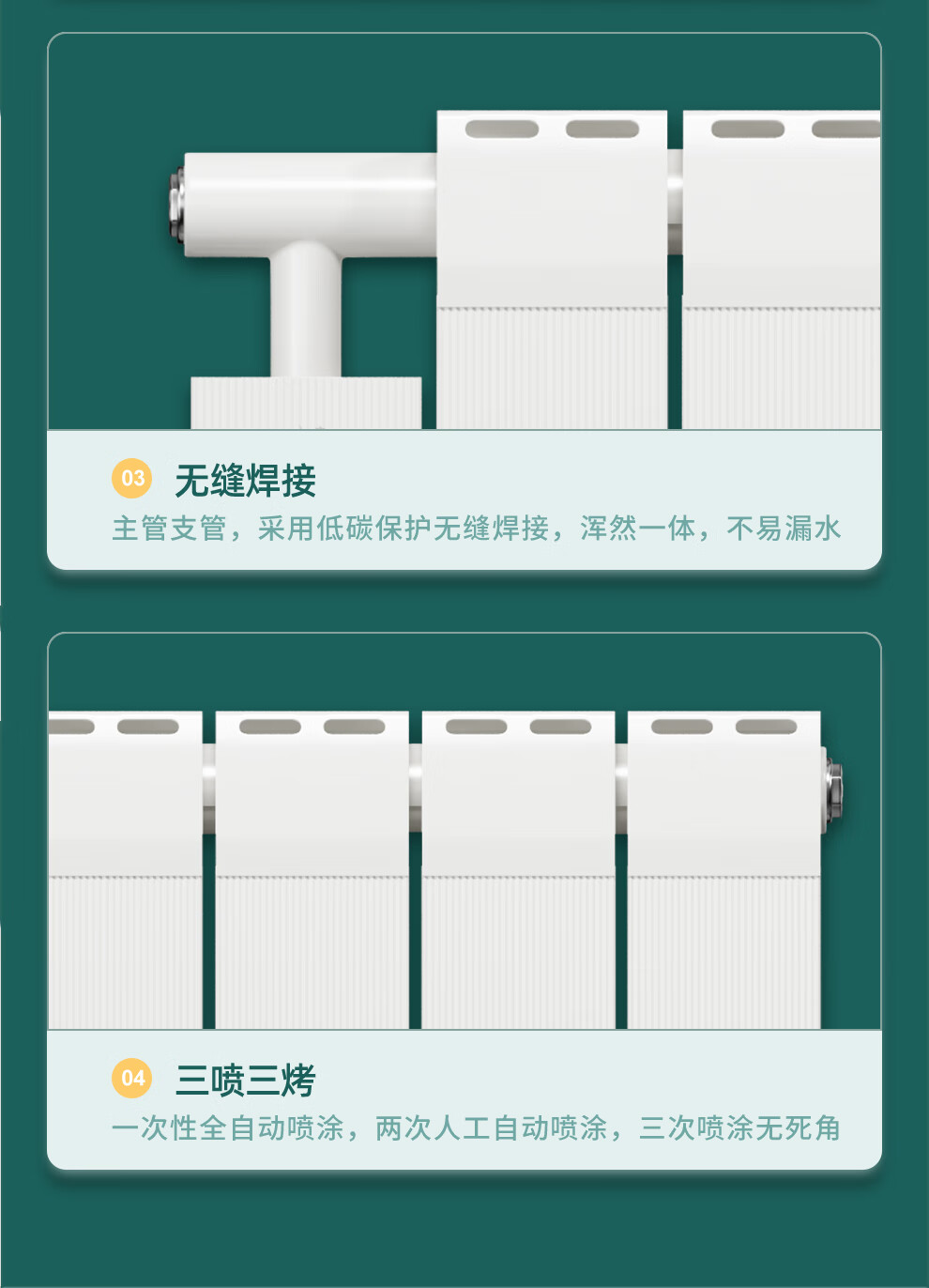 03 无缝焊接

主管支管，采用低碳保护无缝焊接，浑然一体，不易漏水

04 三喷三烤

一次性全自动喷涂，两次人工自动喷涂，三次喷涂无死角