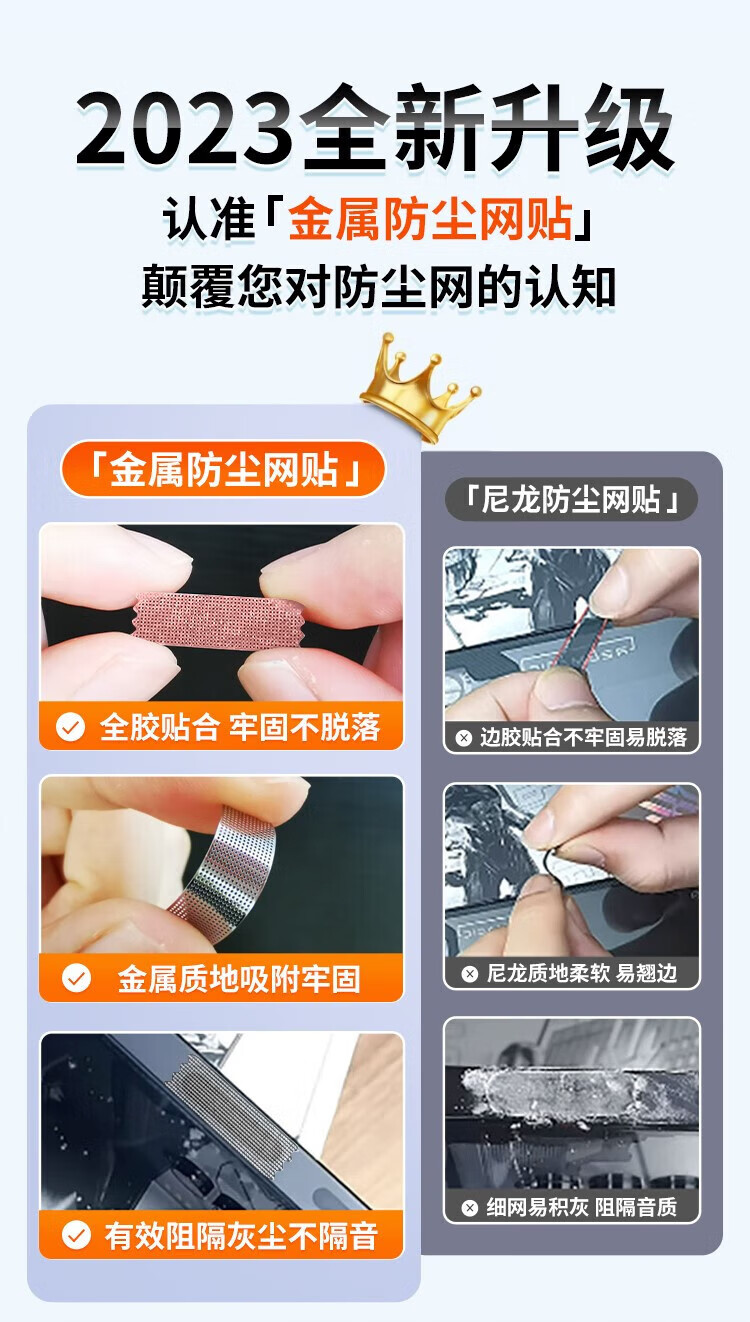 2023全新升级

认准「金属防尘网贴」
颠覆您对防尘网的认知

「金属防尘网贴」

全胶贴合 牢固不脱落

金属质地吸附牢固

有效阻隔灰尘不隔音

「尼龙防尘网贴」

边胶贴合不牢固易脱落

尼龙质地柔软 易翘边

细网易积灰 阻隔音质