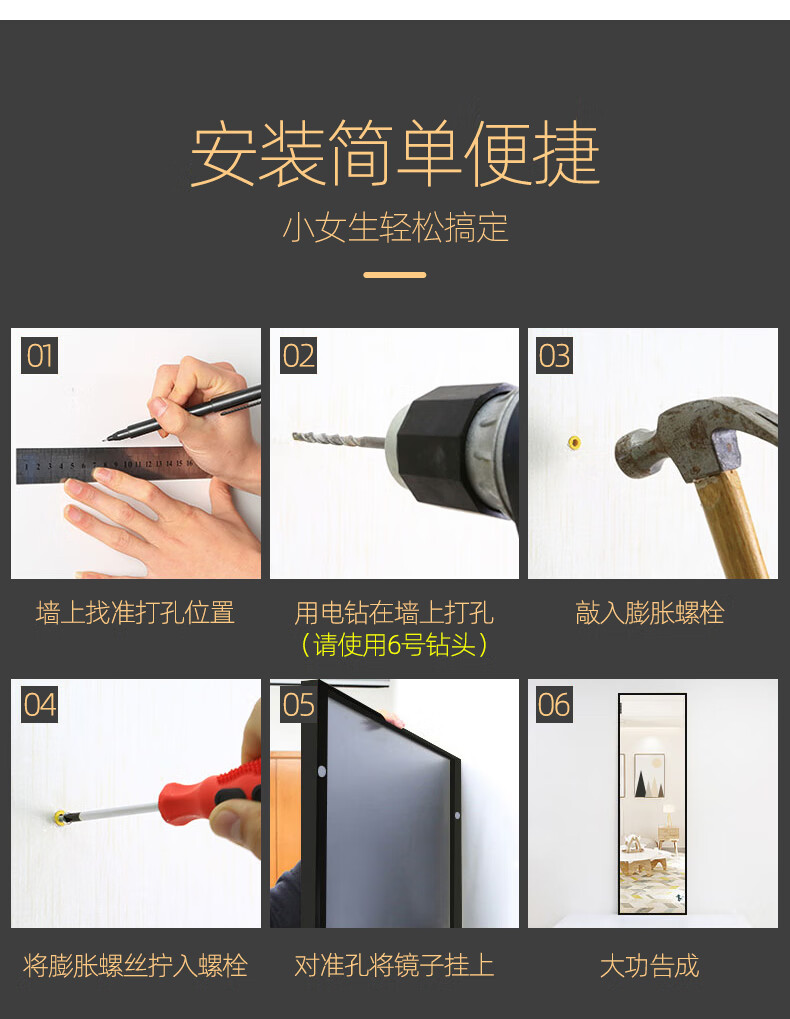 安装简单便捷

小女生轻松搞定

01

1 2 3 4 5 6 7 8 9 10 11 12 13 14 15 16

墙上找准打孔位置

02

用电钻在墙上打孔
（请使用6号钻头）

03

敲入膨胀螺栓

04

将膨胀螺丝拧入螺栓

05

对准孔将镜子挂上

06

大功告成