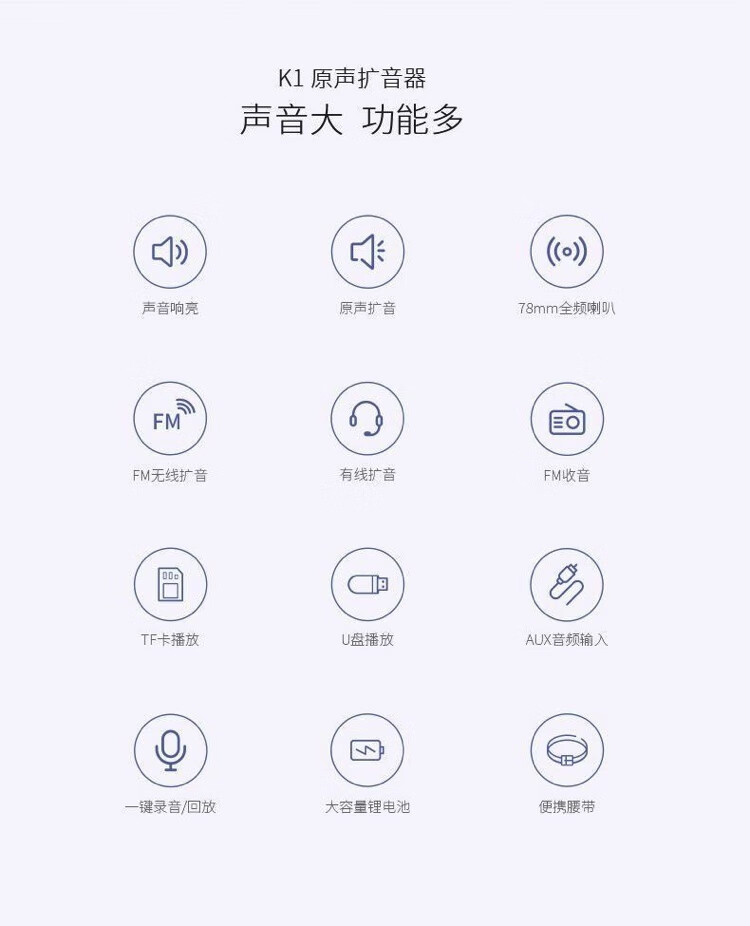 K1 原声扩音器

声音大 功能多

声音响亮

原声扩音

78mm全频喇叭

FM

FM无线扩音

有线扩音

FM收音

TF卡播放

U盘播放

AUX音频输入

一键录音/回放

大容量锂电池

便携腰带