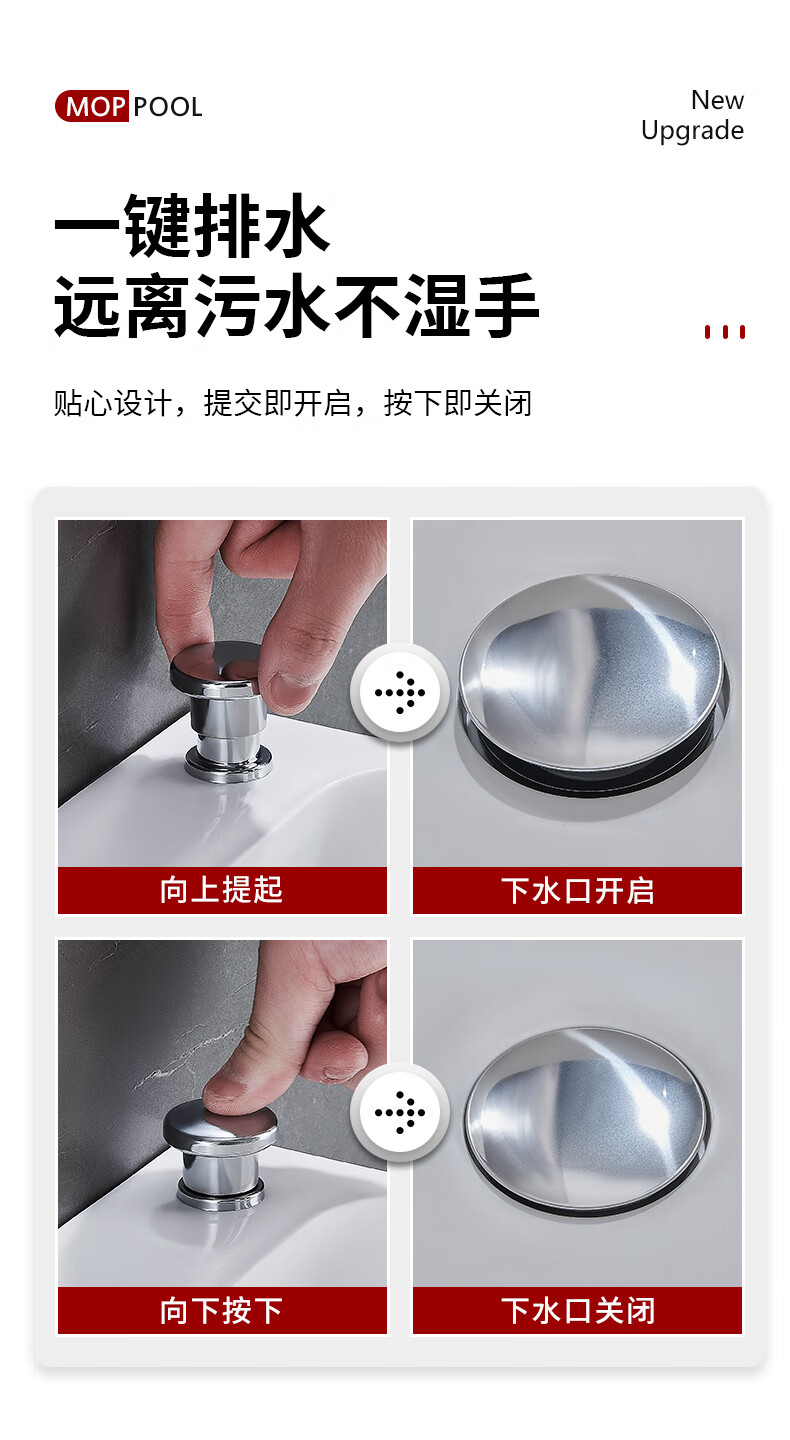 MOP POOL

New Upgrade

一键排水
远离污水不湿手

贴心设计，提交即开启，按下即关闭

向上提起

下水口开启

向下按下

下水口关闭