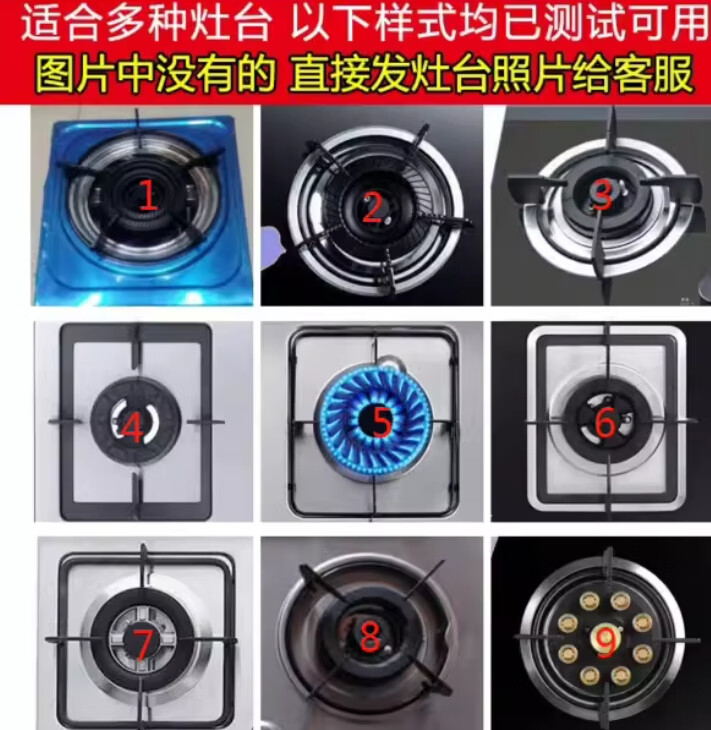 适合多种灶台 以下样式均已测试可用
图片中没有的 直接发灶台照片给客服

1
2
3
4
5
6
7
8
9