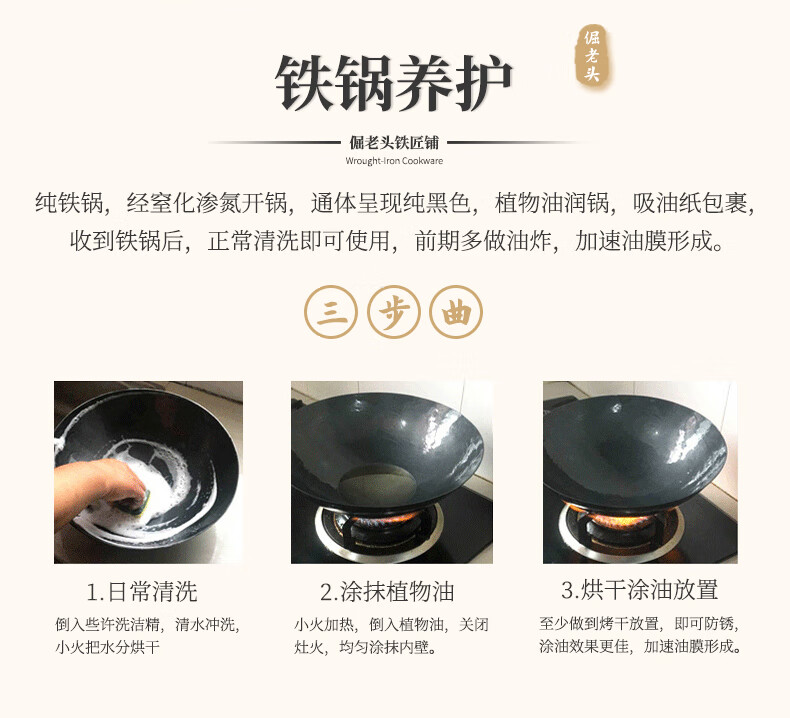 铁锅养护

倔老头

倔老头铁匠铺
Wrought-Iron Cookware

纯铁锅，经窒化渗氮开锅，通体呈现纯黑色，植物油润锅，吸油纸包裹，收到铁锅后，正常清洗即可使用，前期多做油炸，加速油膜形成。

三 步 曲

1.日常清洗
倒入些许洗洁精，清水冲洗，小火把水分烘干

2.涂抹植物油
小火加热，倒入植物油，关闭灶火，均匀涂抹内壁。

3.烘干涂油放置
至少做到烤干放置，即可防锈，涂油效果更佳，加速油膜形成。