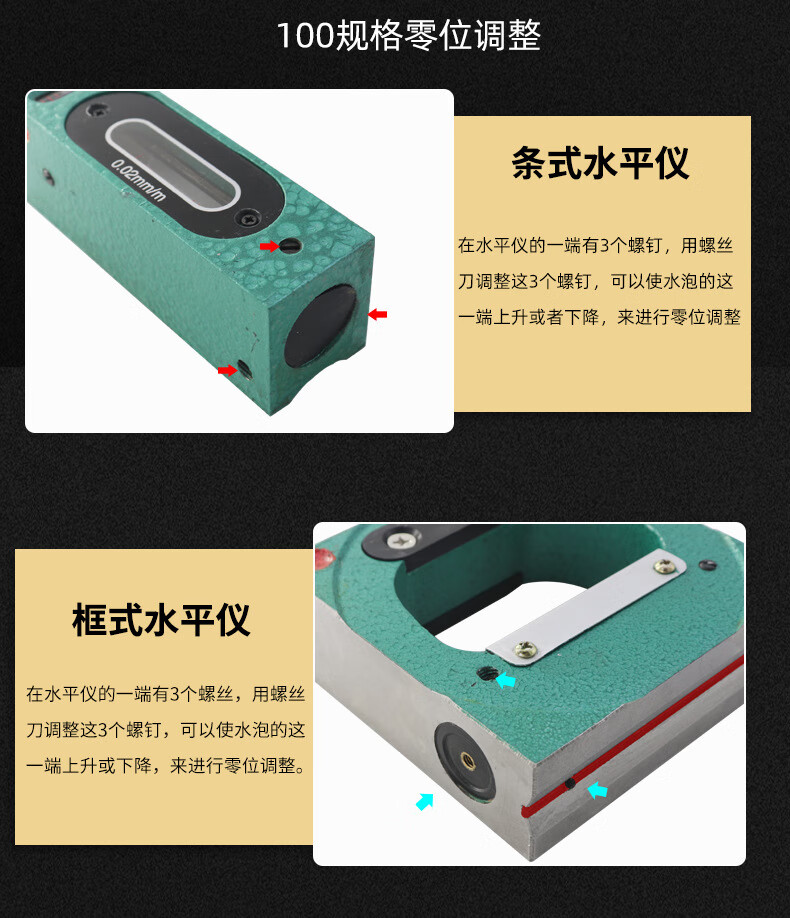 100规格零位调整

0.02mm/m

条式水平仪

在水平仪的一端有3个螺钉，用螺丝刀调整这3个螺钉，可以使水泡的这一端上升或者下降，来进行零位调整

框式水平仪

在水平仪的一端有3个螺丝，用螺丝刀调整这3个螺钉，可以使水泡的这一端上升或下降，来进行零位调整。