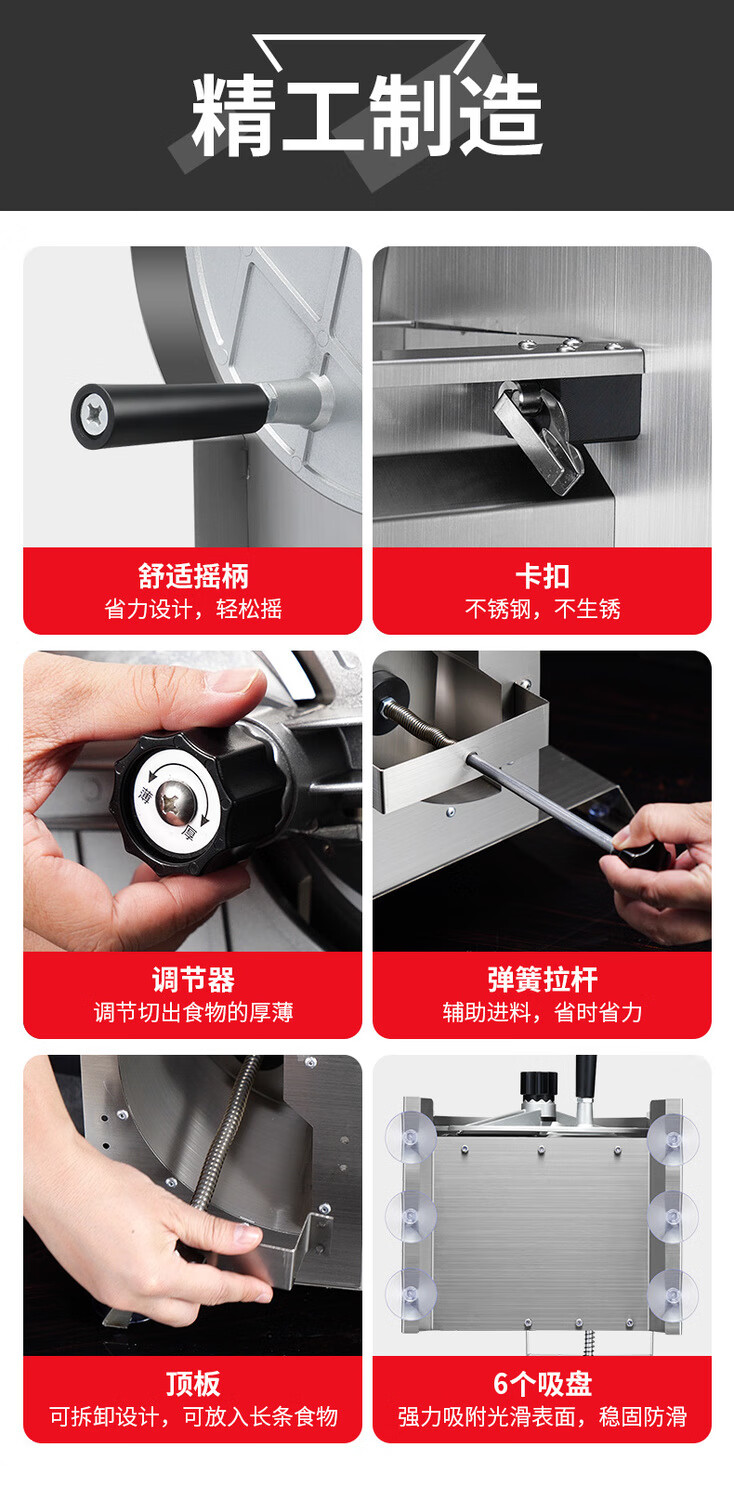 精工制造

舒适摇柄
省力设计，轻松摇

卡扣
不锈钢，不生锈

薄
厚

调节器
调节切出食物的厚薄

弹簧拉杆
辅助进料，省时省力

顶板
可拆卸设计，可放入长条食物

6个吸盘
强力吸附光滑表面，稳固防滑