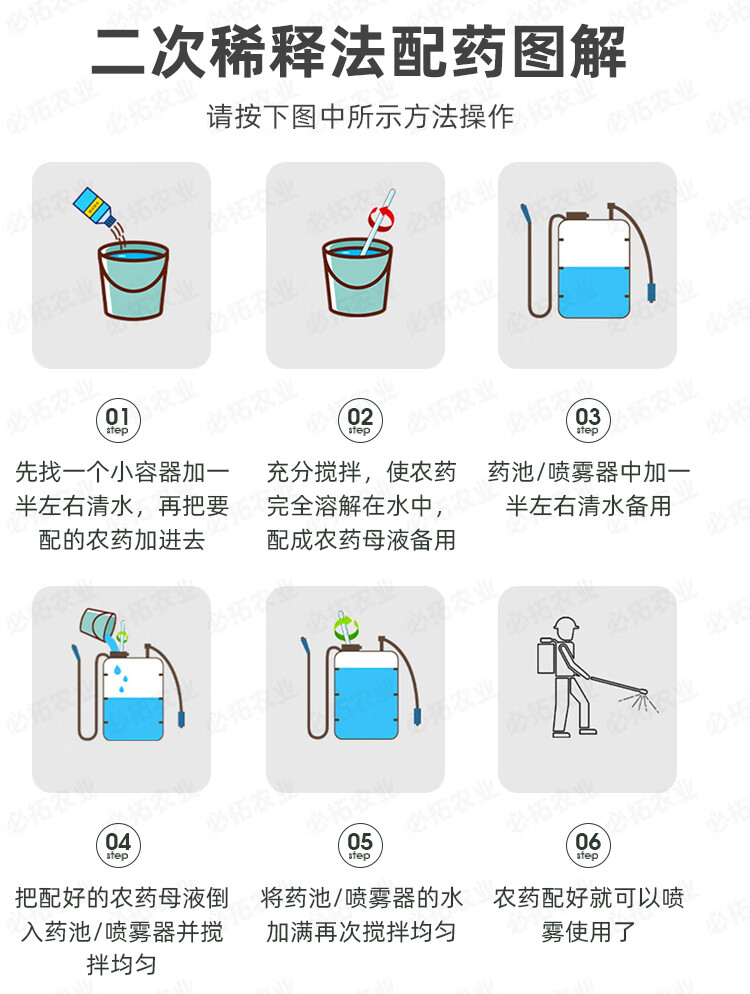 二次稀释法配药图解

请按下图中所示方法操作

01 step
先找一个小容器加一半左右清水，再把要配的农药加进去

02 step
充分搅拌，使农药完全溶解在水中，配成农药母液备用

03 step
药池/喷雾器中加一半左右清水备用

04 step
把配好的农药母液倒入药池/喷雾器并搅拌均匀

05 step
将药池/喷雾器的水加满再次搅拌均匀

06 step
农药配好就可以喷雾使用了

必拓农业