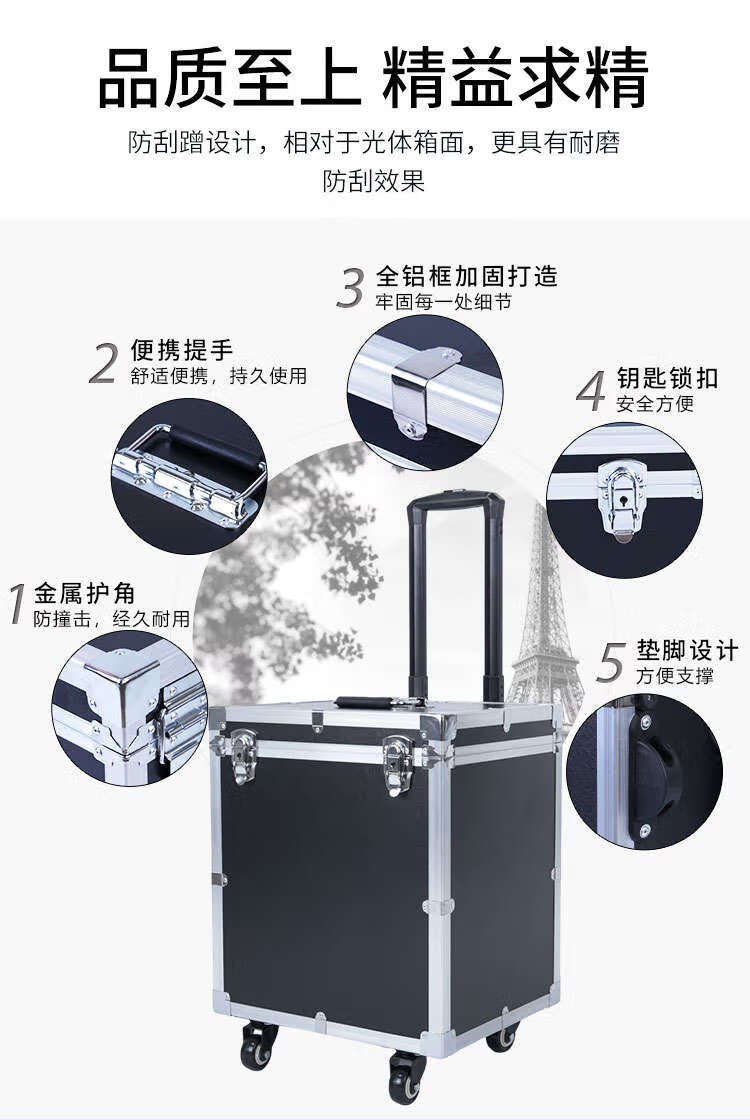 品质至上 精益求精

防刮蹭设计，相对于光体箱面，更具有耐磨防刮效果

3 全铝框加固打造
牢固每一处细节

2 便携提手
舒适便携，持久使用

4 钥匙锁扣
安全方便

1 金属护角
防撞击，经久耐用

5 垫脚设计
方便支撑