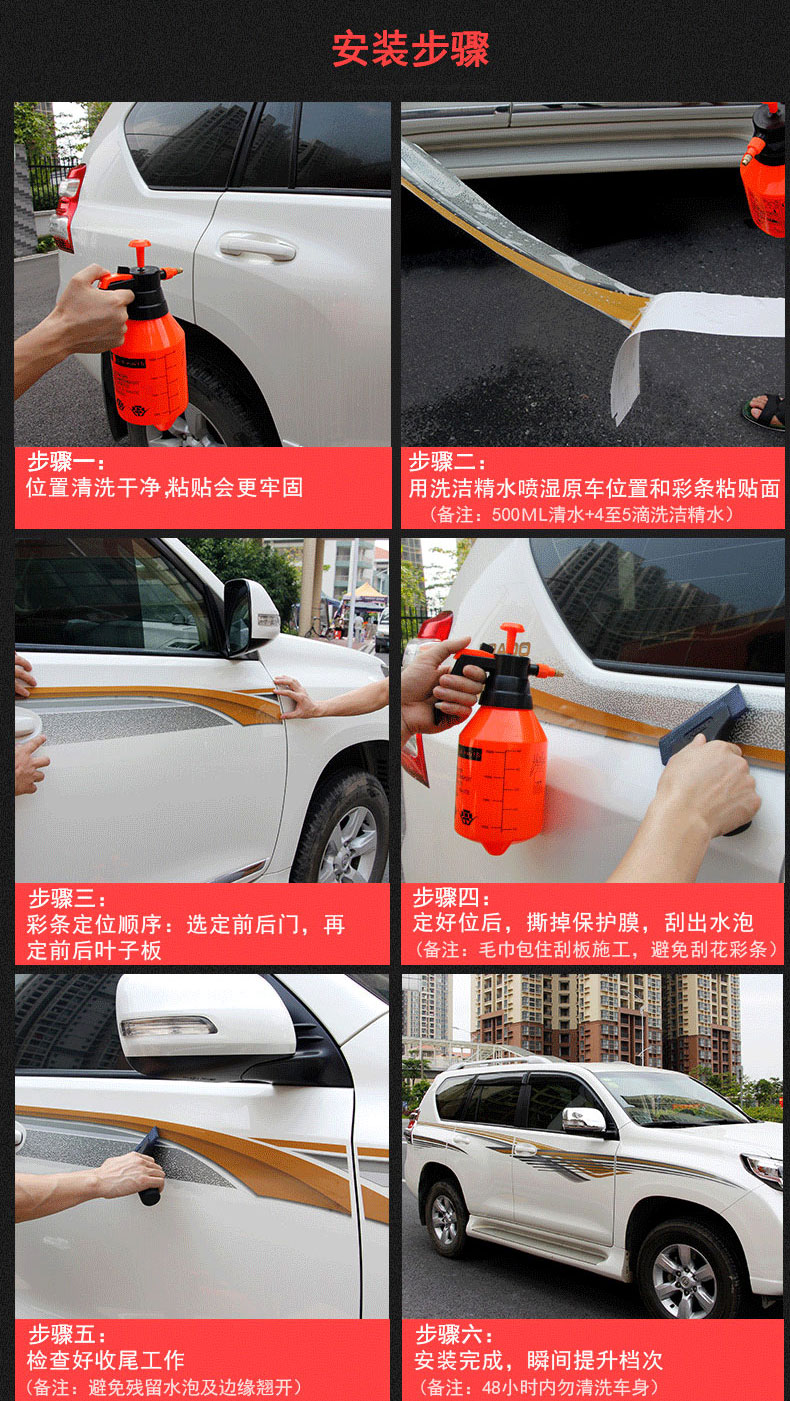 安装步骤

步骤一：
位置清洗干净,粘贴会更牢固

步骤二：
用洗洁精水喷湿原车位置和彩条粘贴面
（备注：500ML清水+4至5滴洗洁精水）

步骤三：
彩条定位顺序：选定前后门，再定前后叶子板

步骤四：
定好位后，撕掉保护膜，刮出水泡
（备注：毛巾包住刮板施工，避免刮花彩条）

步骤五：
检查好收尾工作
（备注：避免残留水泡及边缘翘开）

步骤六：
安装完成，瞬间提升档次
（备注：48小时内勿清洗车身）