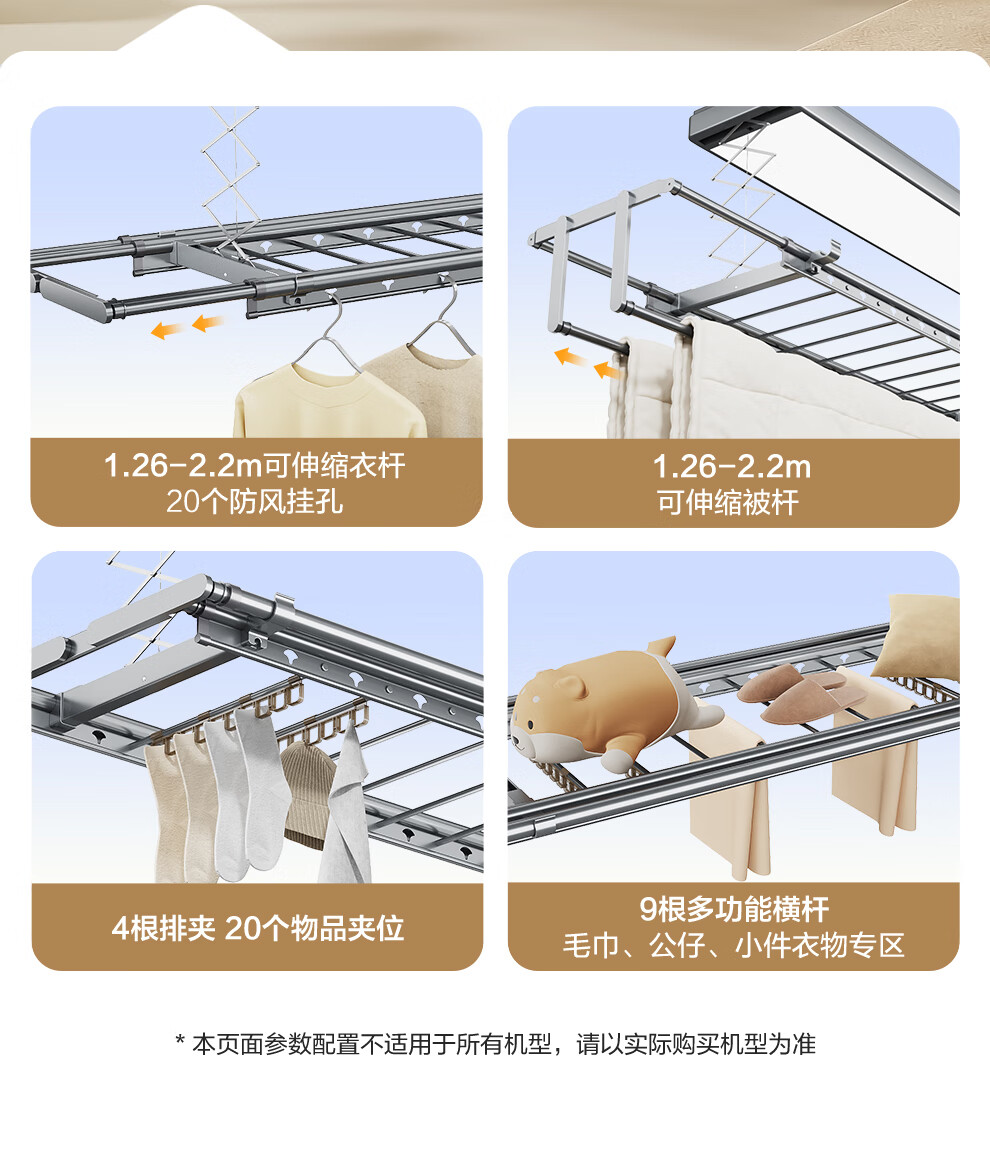 1.26-2.2m可伸缩衣杆
20个防风挂孔

1.26-2.2m
可伸缩被杆

4根排夹 20个物品夹位

9根多功能横杆
毛巾、公仔、小件衣物专区

* 本页面参数配置不适用于所有机型，请以实际购买机型为准