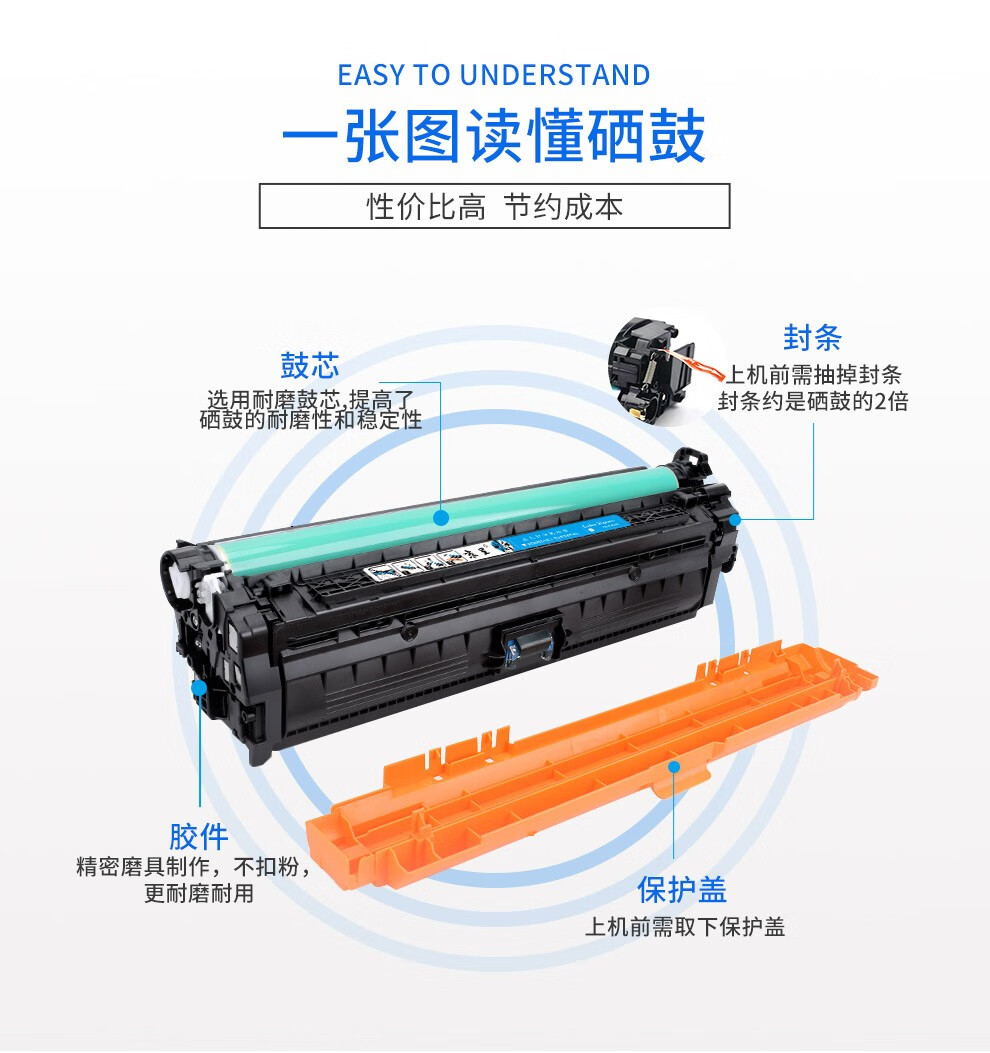 EASY TO UNDERSTAND

一张图读懂硒鼓

性价比高 节约成本

鼓芯
选用耐磨鼓芯,提高了硒鼓的耐磨性和稳定性

封条
上机前需抽掉封条
封条约是硒鼓的2倍

胶件
精密磨具制作，不扣粉，更耐磨耐用

保护盖
上机前需取下保护盖