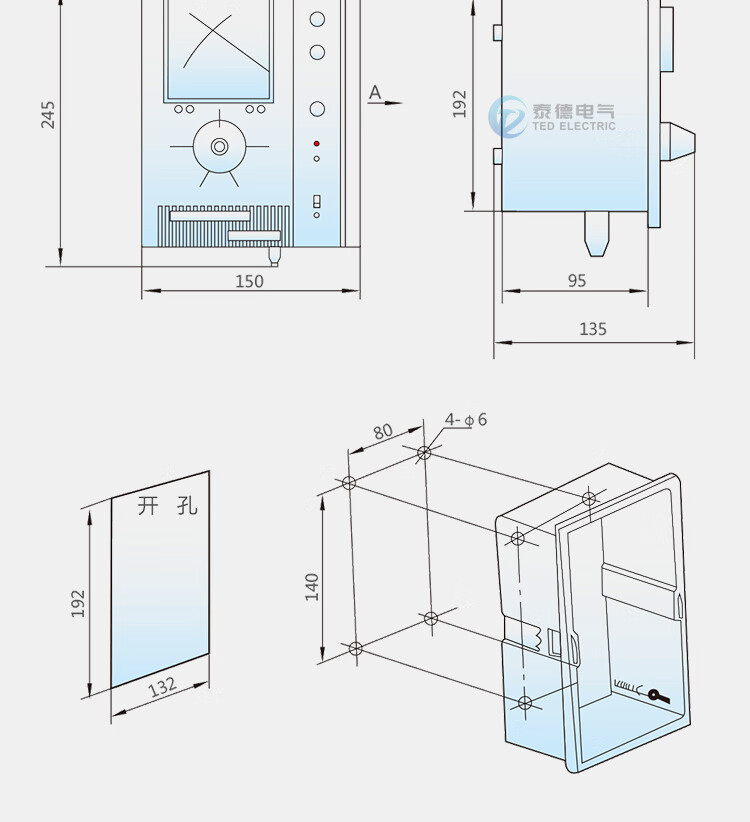 245
A
150
192
泰德电气
TED ELECTRIC
95
135
开 孔
192
132
80
4-φ6
140