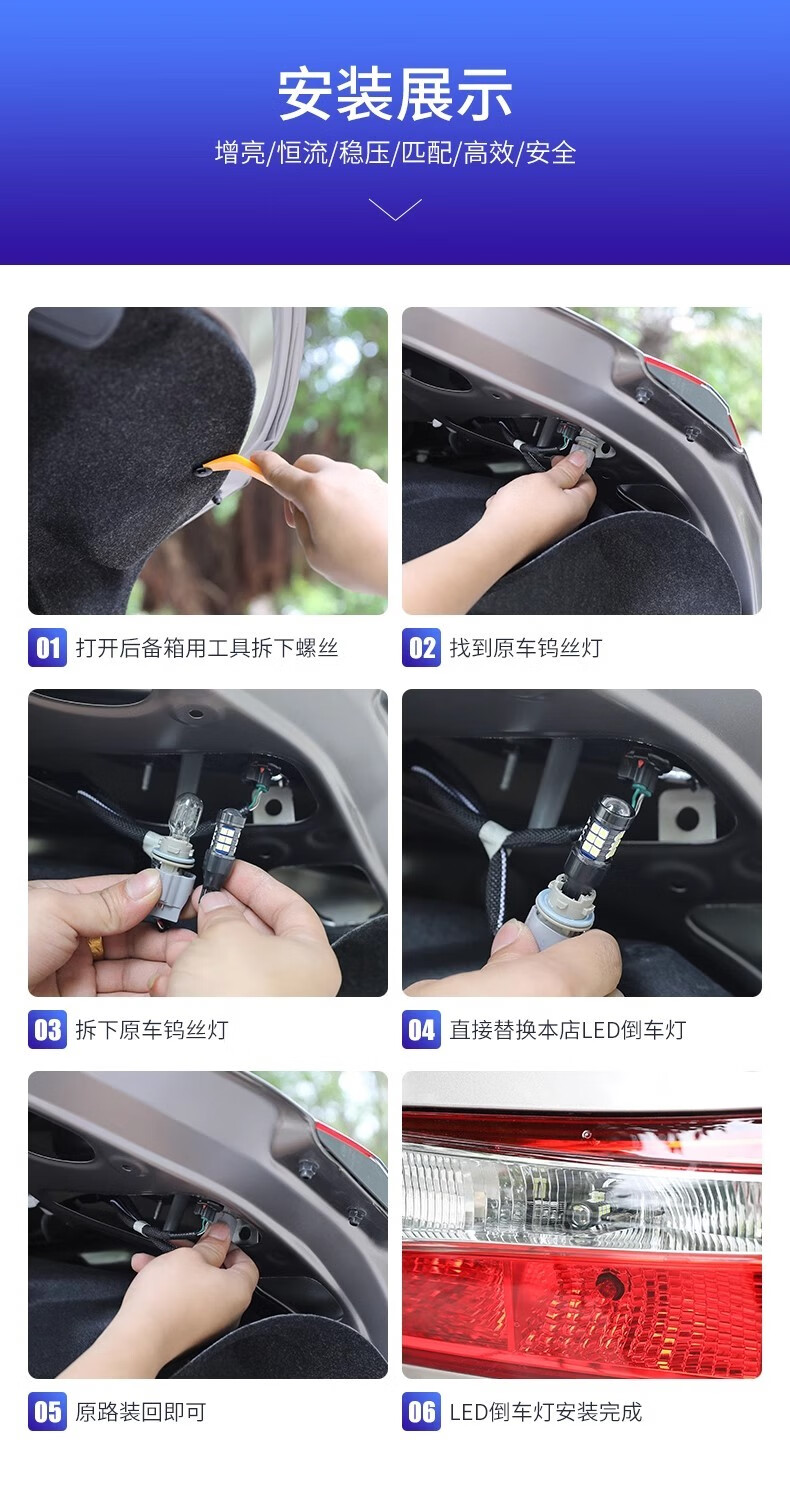 安装展示

增亮/恒流/稳压/匹配/高效/安全

01 打开后备箱用工具拆下螺丝

02 找到原车钨丝灯

03 拆下原车钨丝灯

04 直接替换本店LED倒车灯

05 原路装回即可

06 LED倒车灯安装完成