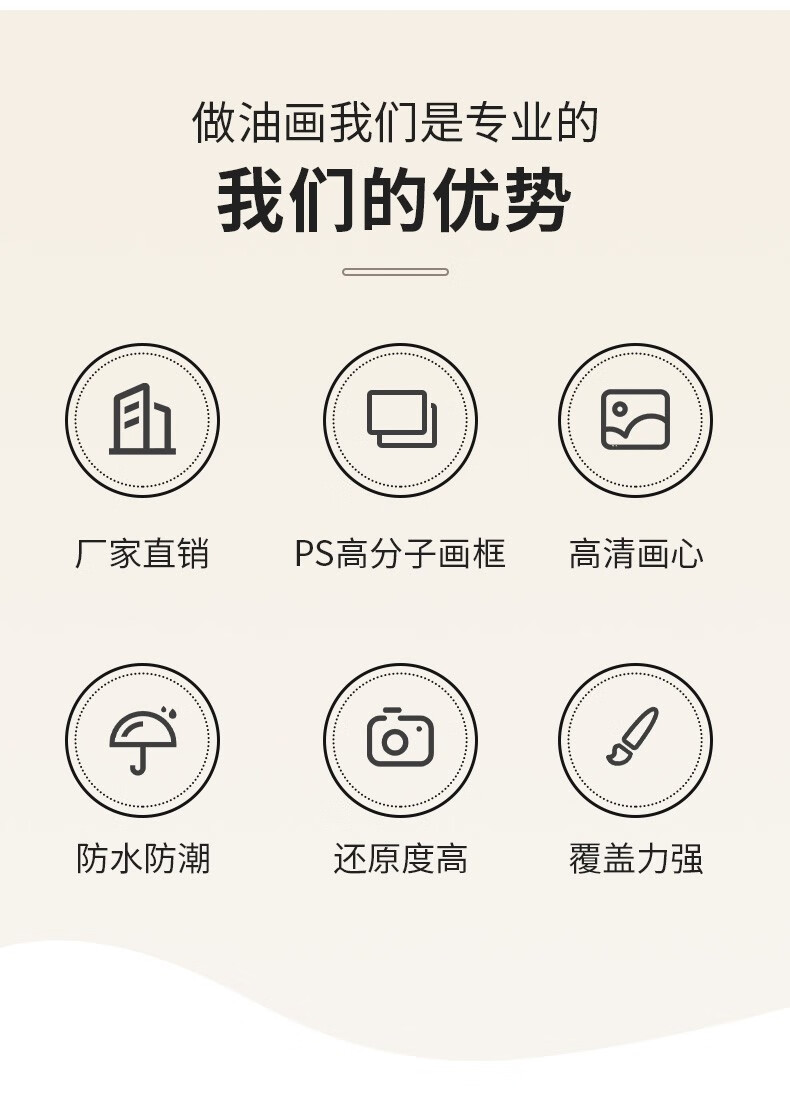 做油画我们是专业的

我们的优势

厂家直销

PS高分子画框

高清画心

防水防潮

还原度高

覆盖力强