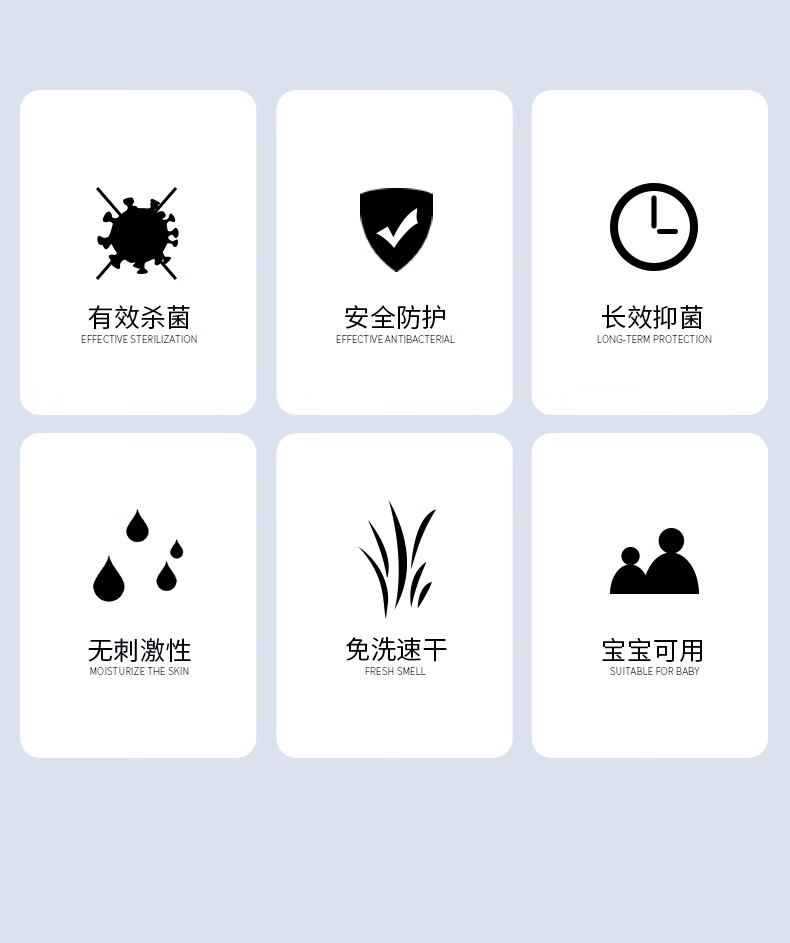 有效杀菌
EFFECTIVE STERILIZATION

安全防护
EFFECTIVE ANTIBACTERIAL

长效抑菌
LONG-TERM PROTECTION

无刺激性
MOISTURIZE THE SKIN

免洗速干
FRESH SMELL

宝宝可用
SUITABLE FOR BABY