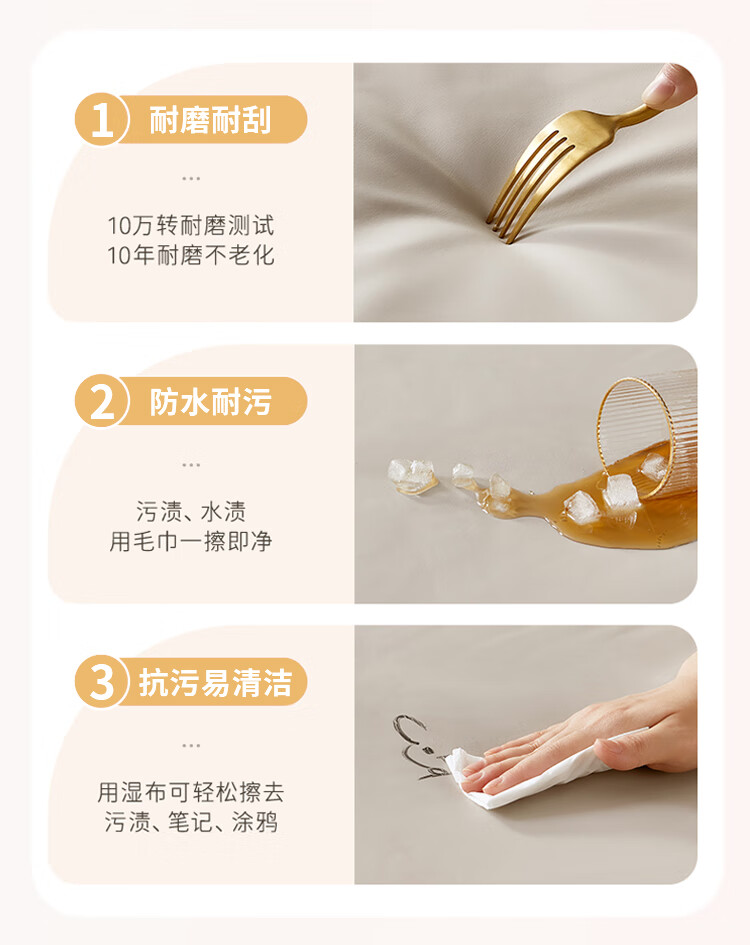 1 耐磨耐刮

...

10万转耐磨测试
10年耐磨不老化

2 防水耐污

...

污渍、水渍
用毛巾一擦即净

3 抗污易清洁

...

用湿布可轻松擦去
污渍、笔记、涂鸦