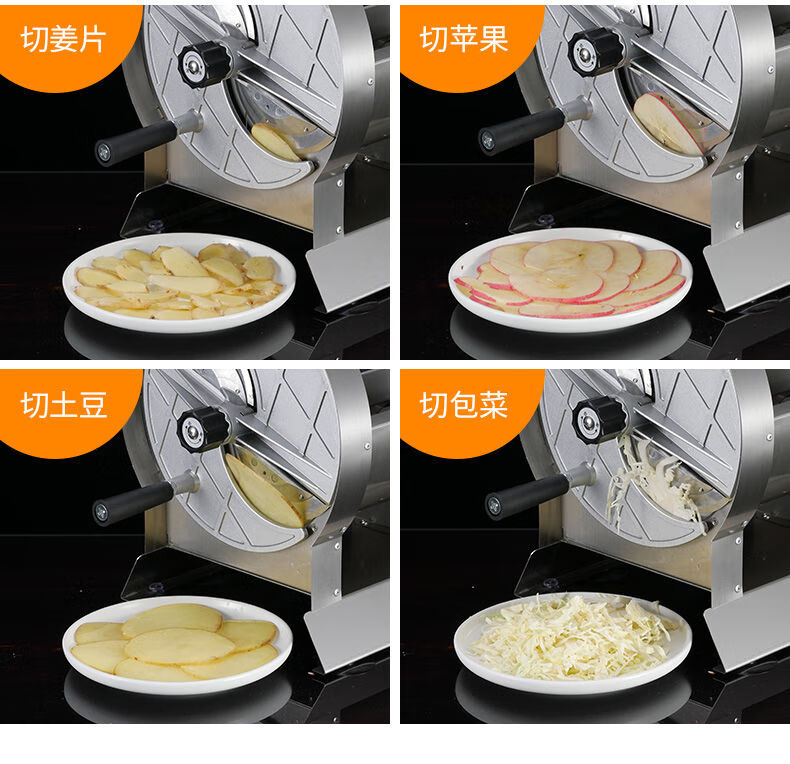 切姜片

切苹果

切土豆

切包菜