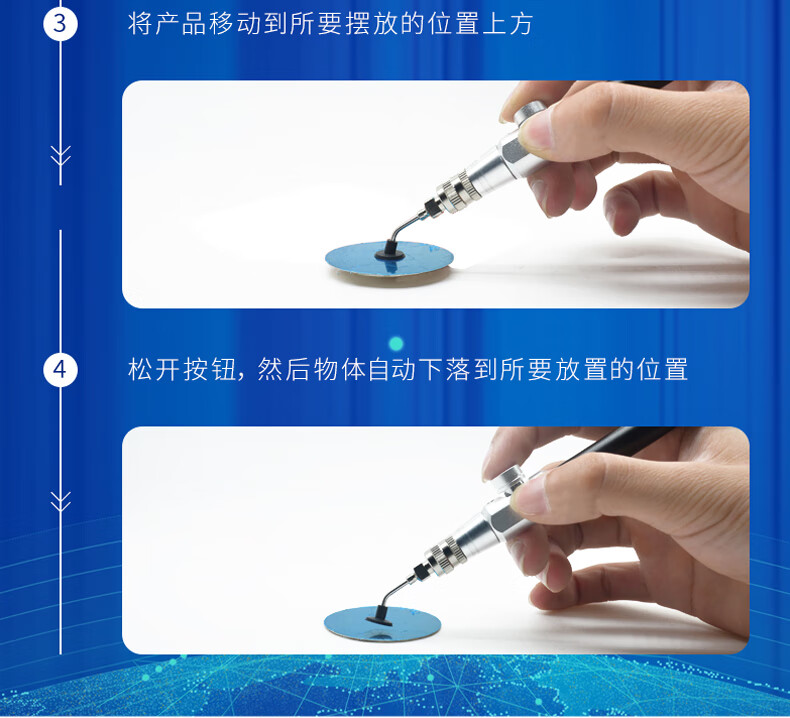 3 将产品移动到所要摆放的位置上方

4 松开按钮，然后物体自动下落到所要放置的位置