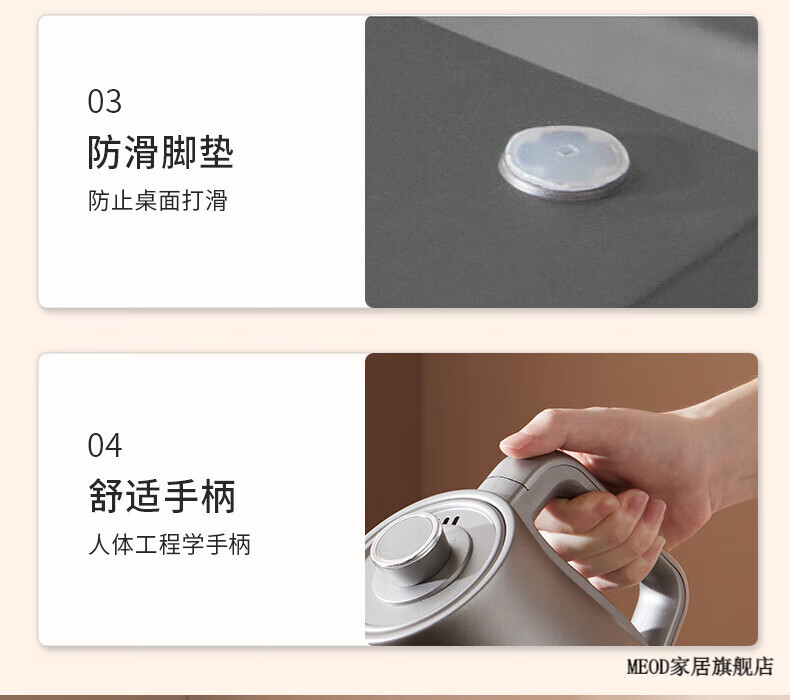 03
防滑脚垫
防止桌面打滑

04
舒适手柄
人体工程学手柄

MEOD家居旗舰店