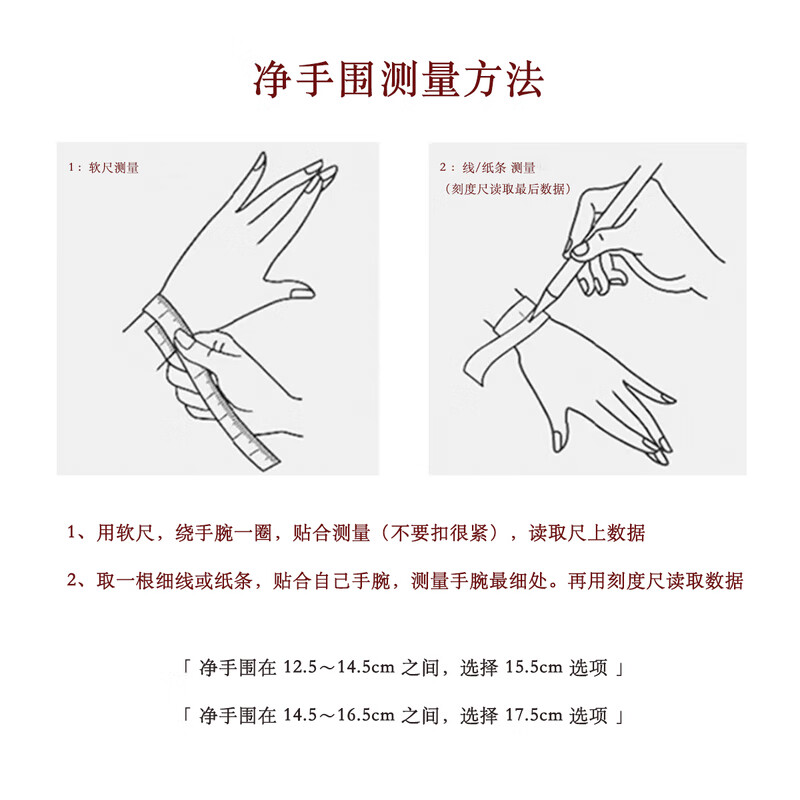 净手围测量方法

1：软尺测量

2：线/纸条 测量
（刻度尺读取最后数据）

1、用软尺，绕手腕一圈，贴合测量（不要扣很紧），读取尺上数据

2、取一根细线或纸条，贴合自己手腕，测量手腕最细处。再用刻度尺读取数据

「 净手围在 12.5～14.5cm 之间，选择 15.5cm 选项 」

「 净手围在 14.5～16.5cm 之间，选择 17.5cm 选项 」