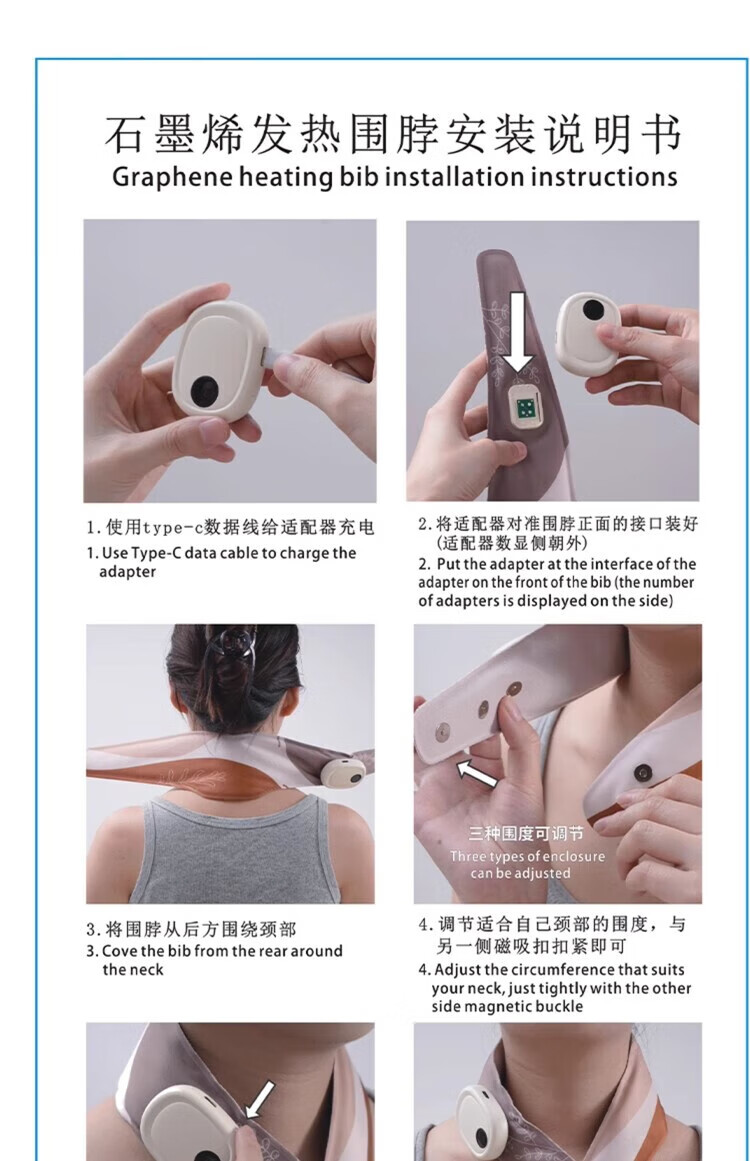 石墨烯发热围脖安装说明书
Graphene heating bib installation instructions

1. 使用type-c数据线给适配器充电
1. Use Type-C data cable to charge the adapter

2. 将适配器对准围脖正面的接口装好（适配器数显侧朝外）
2. Put the adapter at the interface of the adapter on the front of the bib (the number of adapters is displayed on the side)

3. 将围脖从后方围绕颈部
3. Cove the bib from the rear around the neck

三种围度可调节
Three types of enclosure can be adjusted

4. 调节适合自己颈部的围度，与另一侧磁吸扣扣紧即可
4. Adjust the circumference that suits your neck, just tightly with the other side magnetic buckle