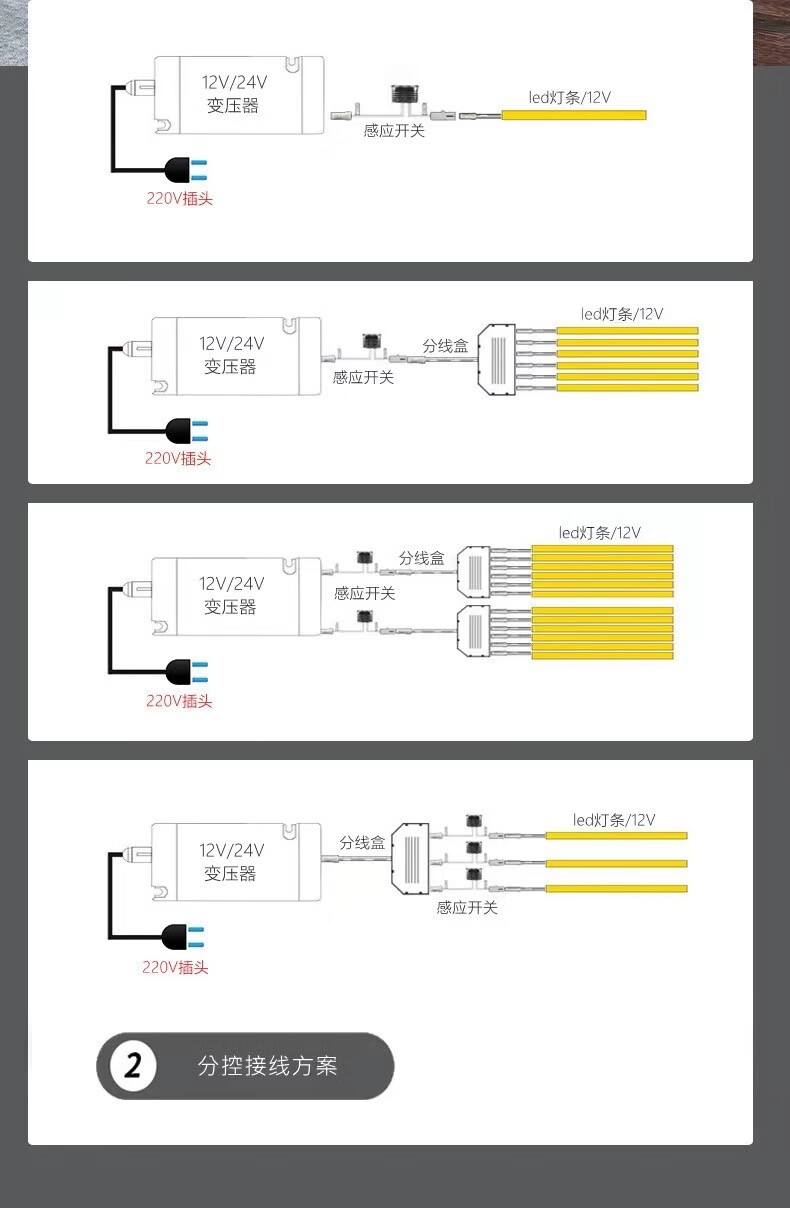 12V/24V
变压器
感应开关
led灯条/12V
220V插头

12V/24V
变压器
感应开关
分线盒
led灯条/12V
220V插头

12V/24V
变压器
感应开关
分线盒
led灯条/12V
220V插头

12V/24V
变压器
分线盒
感应开关
led灯条/12V
220V插头

2 分控接线方案