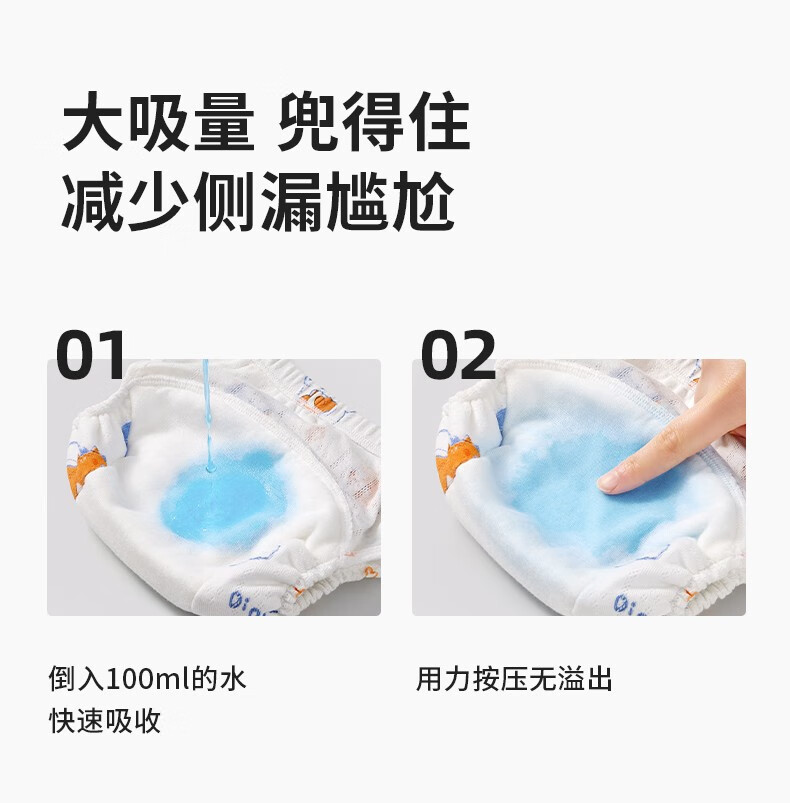 大吸量 兜得住
减少侧漏尴尬

01

倒入100ml的水
快速吸收

02

用力按压无溢出