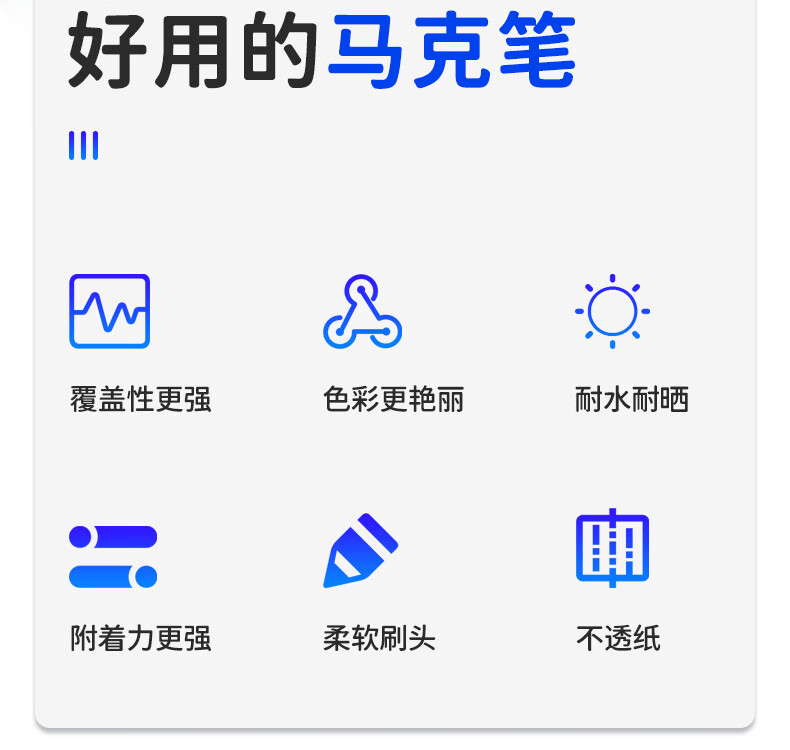 好用的马克笔

覆盖性更强

色彩更艳丽

耐水耐晒

附着力更强

柔软刷头

不透纸