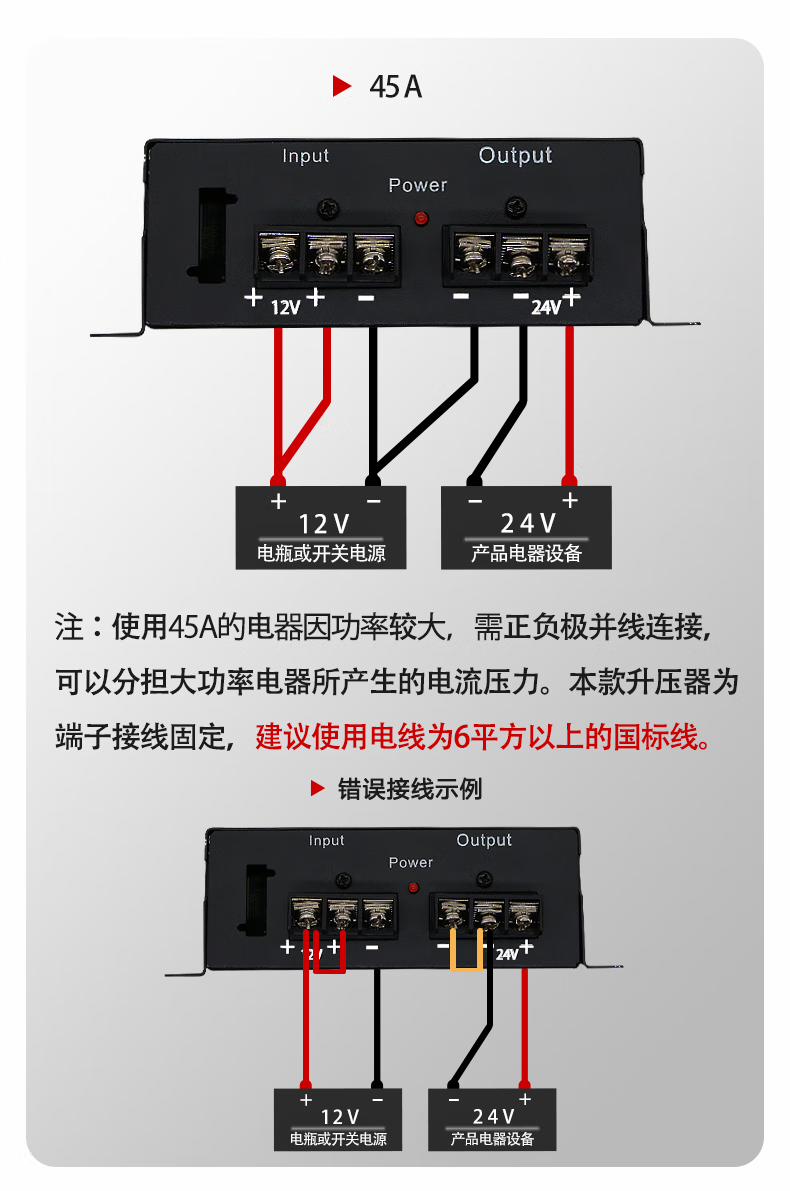 45A

Input
Output
Power
+ 12V + −
− − 24V +

+ −
12V
电瓶或开关电源

− +
24V
产品电器设备

注：使用45A的电器因功率较大，需正负极并线连接，可以分担大功率电器所产生的电流压力。本款升压器为端子接线固定，建议使用电线为6平方以上的国标线。

错误接线示例

Input
Output
Power
+ 12V + −
− − 24V +

+ −
12V
电瓶或开关电源

− +
24V
产品电器设备