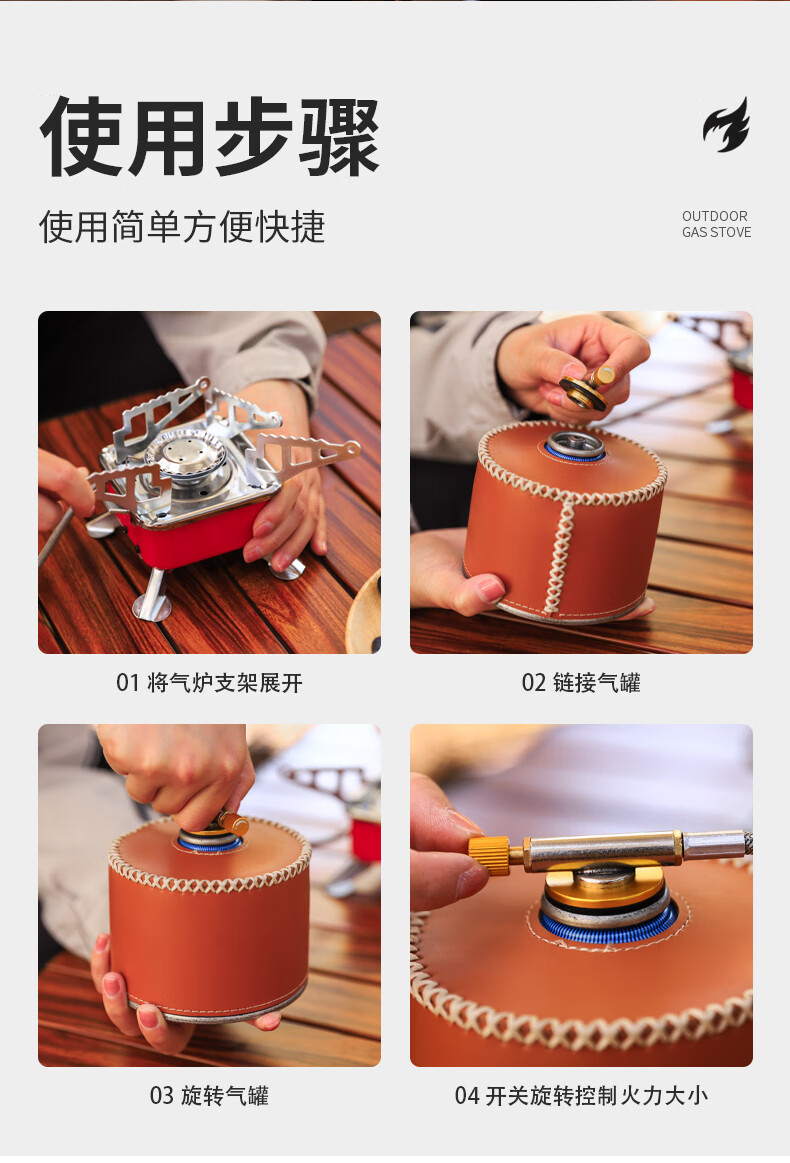 使用步骤

使用简单方便快捷

OUTDOOR
GAS STOVE

01 将气炉支架展开

02 链接气罐

03 旋转气罐

04 开关旋转控制火力大小